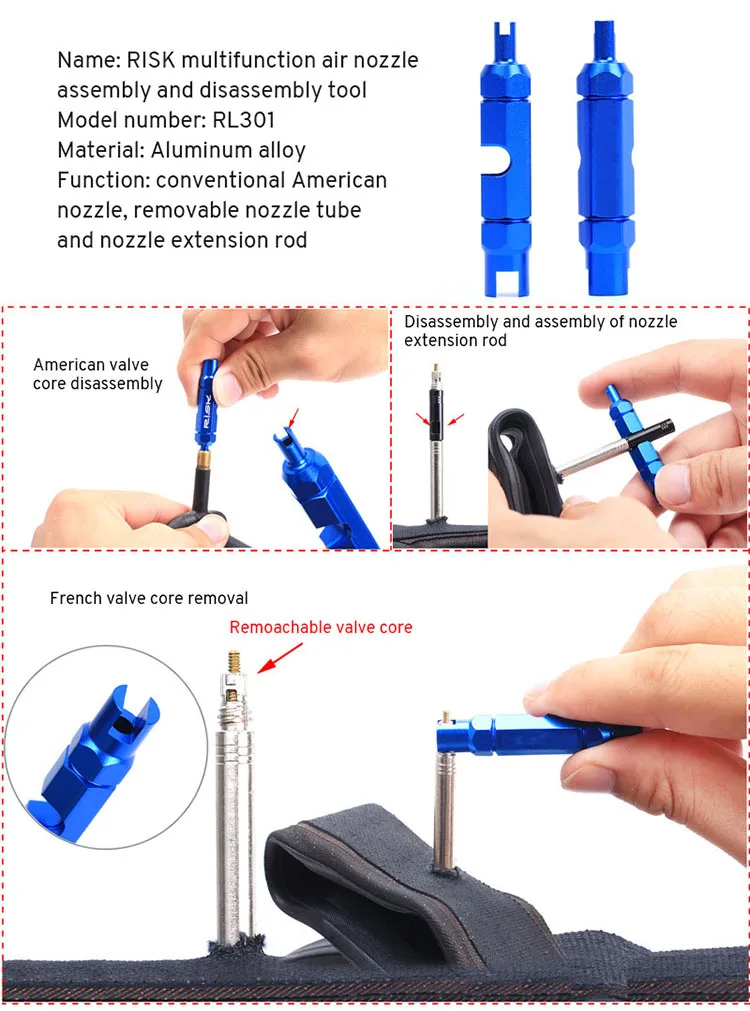 Name: RISK multifunction air nozzle assembly and disassembly tool
Model number: RL301
Material: Aluminum alloy
Function: conventional American nozzle, removable nozzle tube and nozzle extension rod

American valve core disassembly

RISK

Disassembly and assembly of nozzle extension rod

French valve core removal

Remoachable valve core