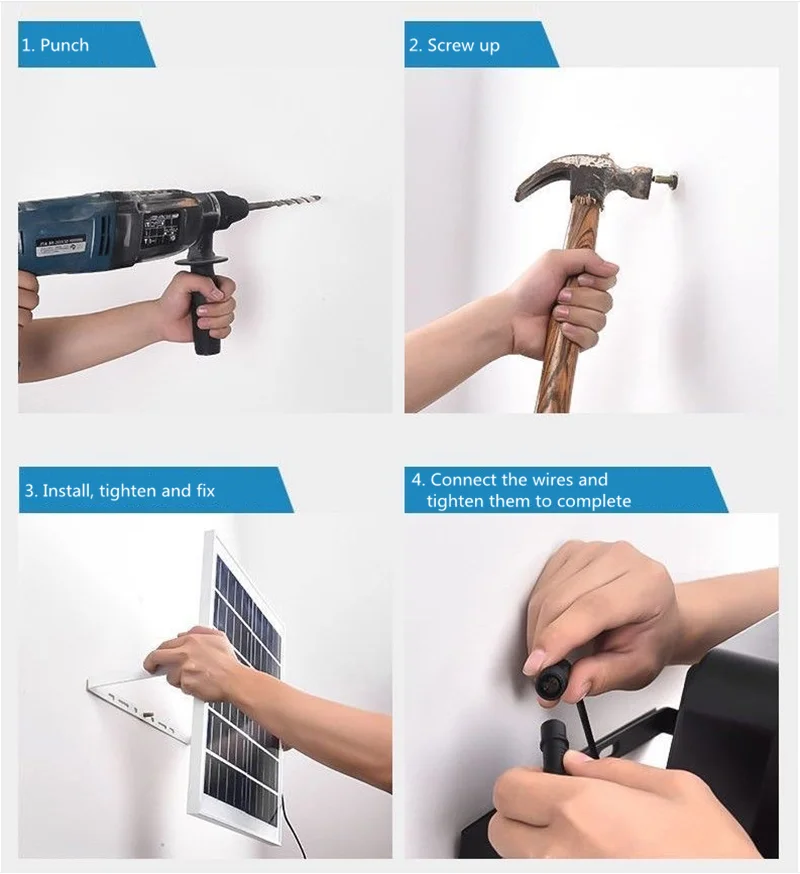 1. Punch

2. Screw up

3. Install, tighten and fix

4. Connect the wires and tighten them to complete