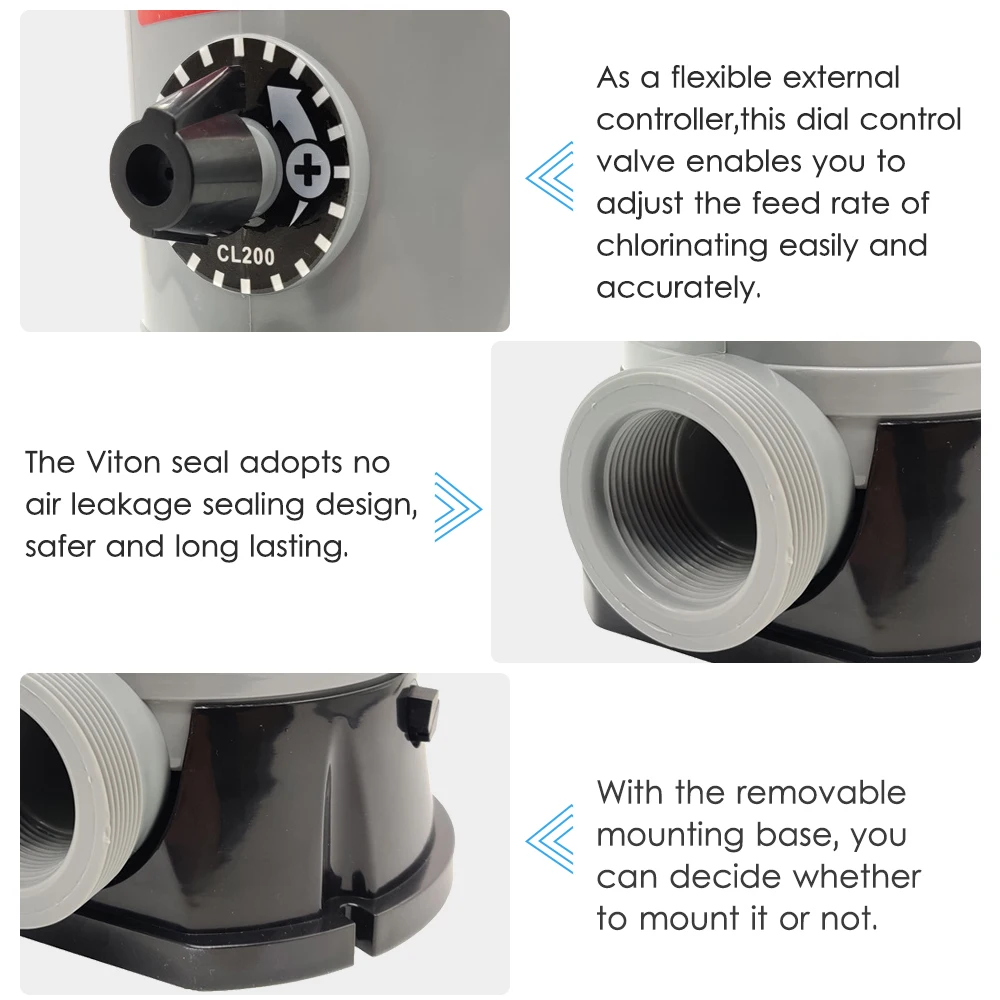 CL200

As a flexible external controller,this dial control valve enables you to adjust the feed rate of chlorinating easily and accurately.

The Viton seal adopts no air leakage sealing design, safer and long lasting.

With the removable mounting base, you can decide whether to mount it or not.