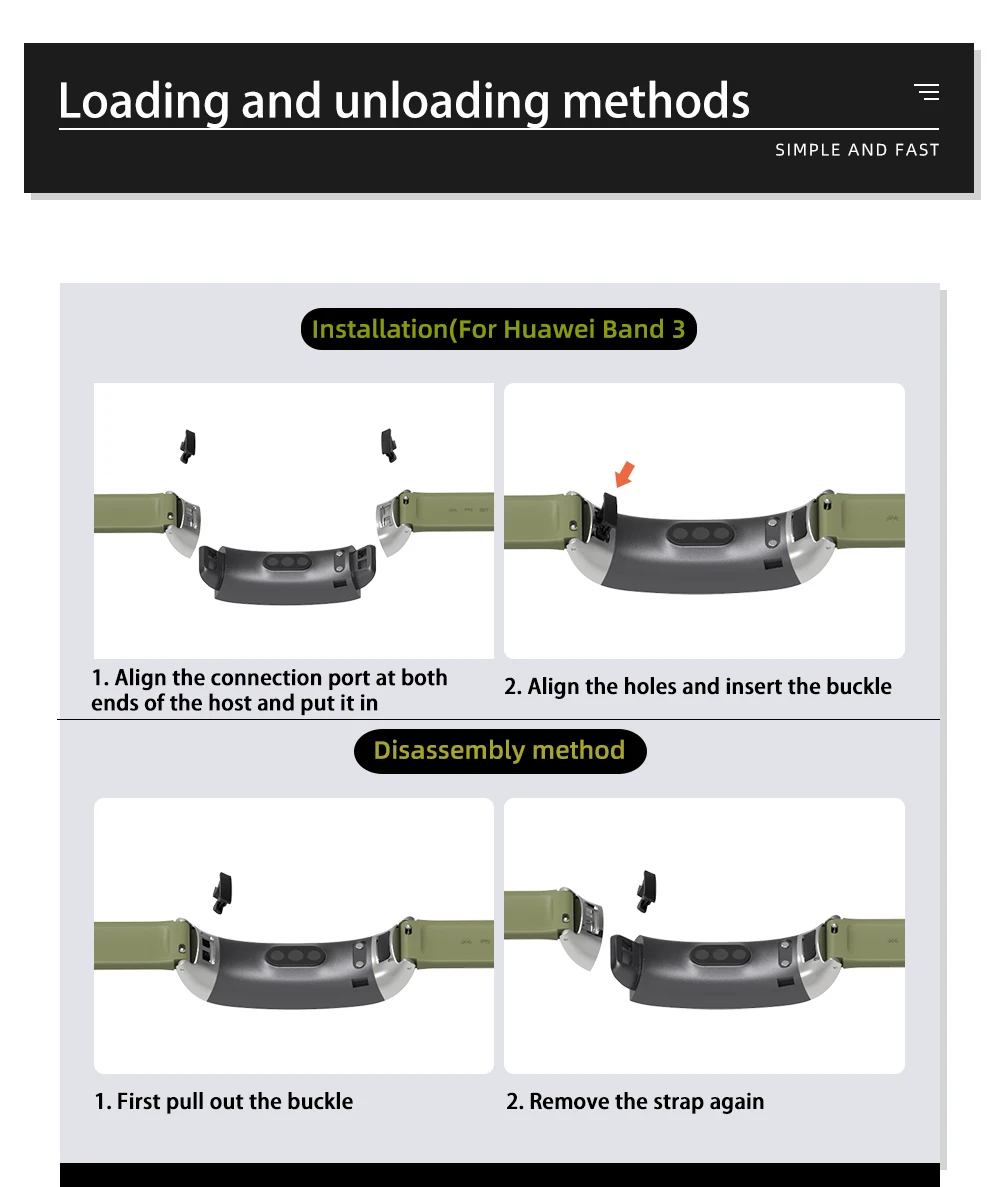 Loading and unloading methods

SIMPLE AND FAST

Installation(For Huawei Band 3

1. Align the connection port at both ends of the host and put it in

2. Align the holes and insert the buckle

Disassembly method

1. First pull out the buckle

2. Remove the strap again