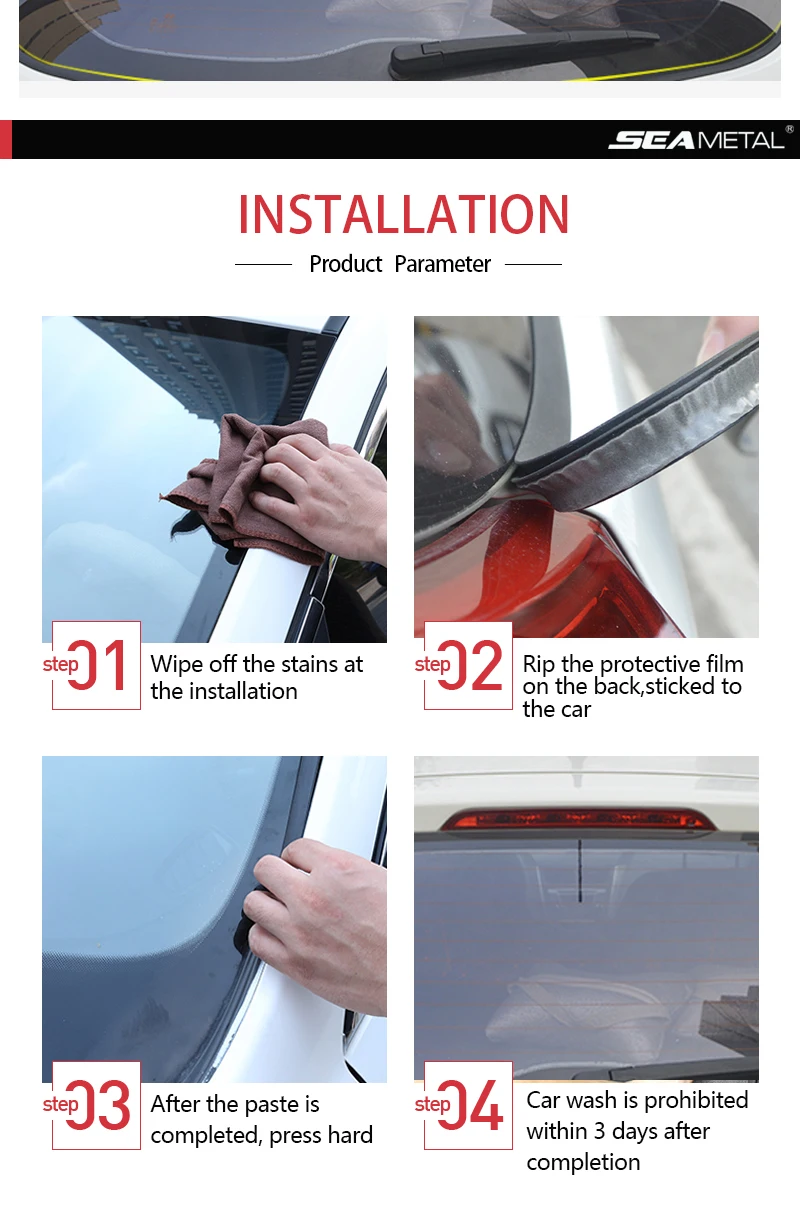 SEAMETAL®

INSTALLATION

Product Parameter

step 01 Wipe off the stains at the installation

step 02 Rip the protective film on the back,sticked to the car

step 03 After the paste is completed, press hard

step 04 Car wash is prohibited within 3 days after completion