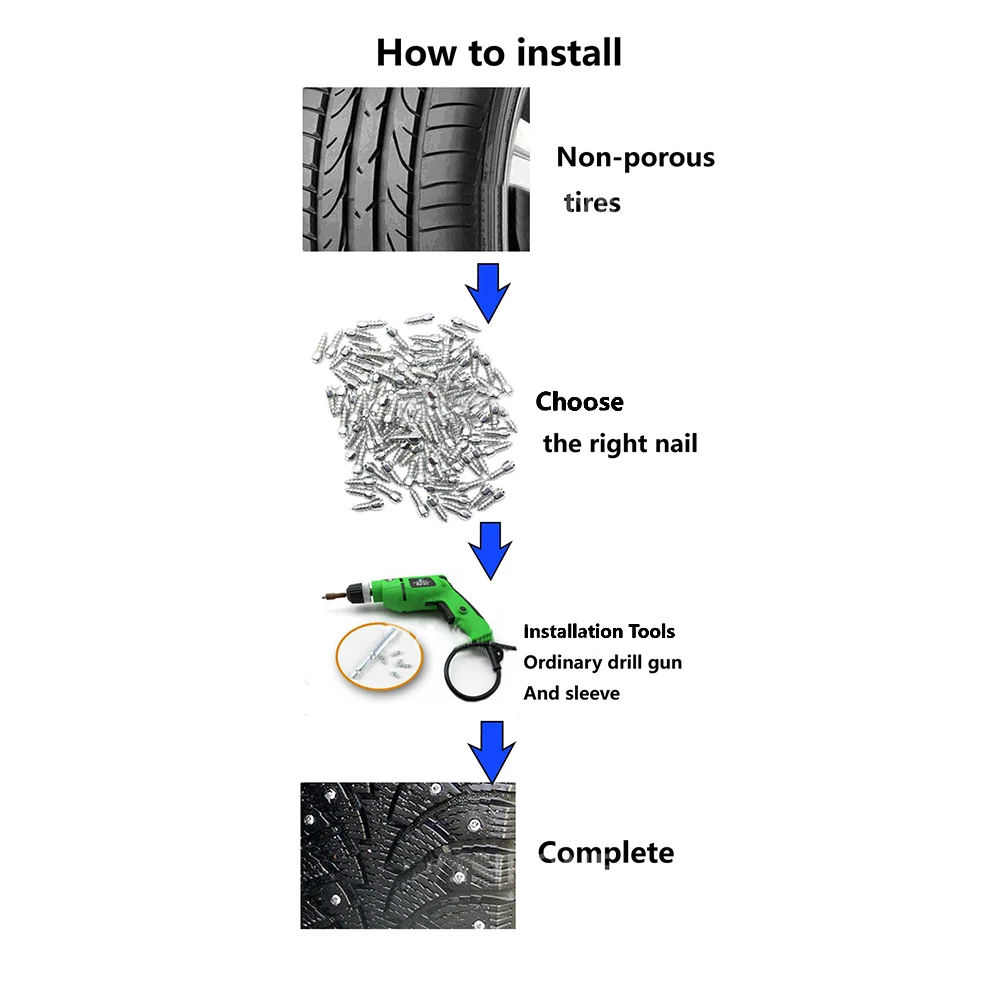 How to install

Non-porous tires

Choose the right nail

Installation Tools
Ordinary drill gun
And sleeve

Complete