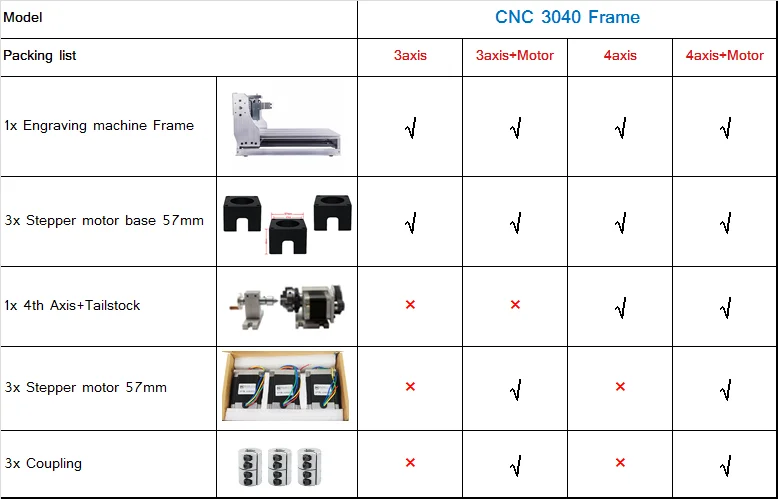 | Model | | CNC 3040 Frame | | | |
|---|---|---|---|---|---|
| Packing list | | 3axis | 3axis+Motor | 4axis | 4axis+Motor |
| 1x Engraving machine Frame | | √ | √ | √ | √ |
| 3x Stepper motor base 57mm | | √ | √ | √ | √ |
| 1x 4th Axis+Tailstock | | × | × | √ | √ |
| 3x Stepper motor 57mm | | × | √ | × | √ |
| 3x Coupling | | × | √ | × | √ |