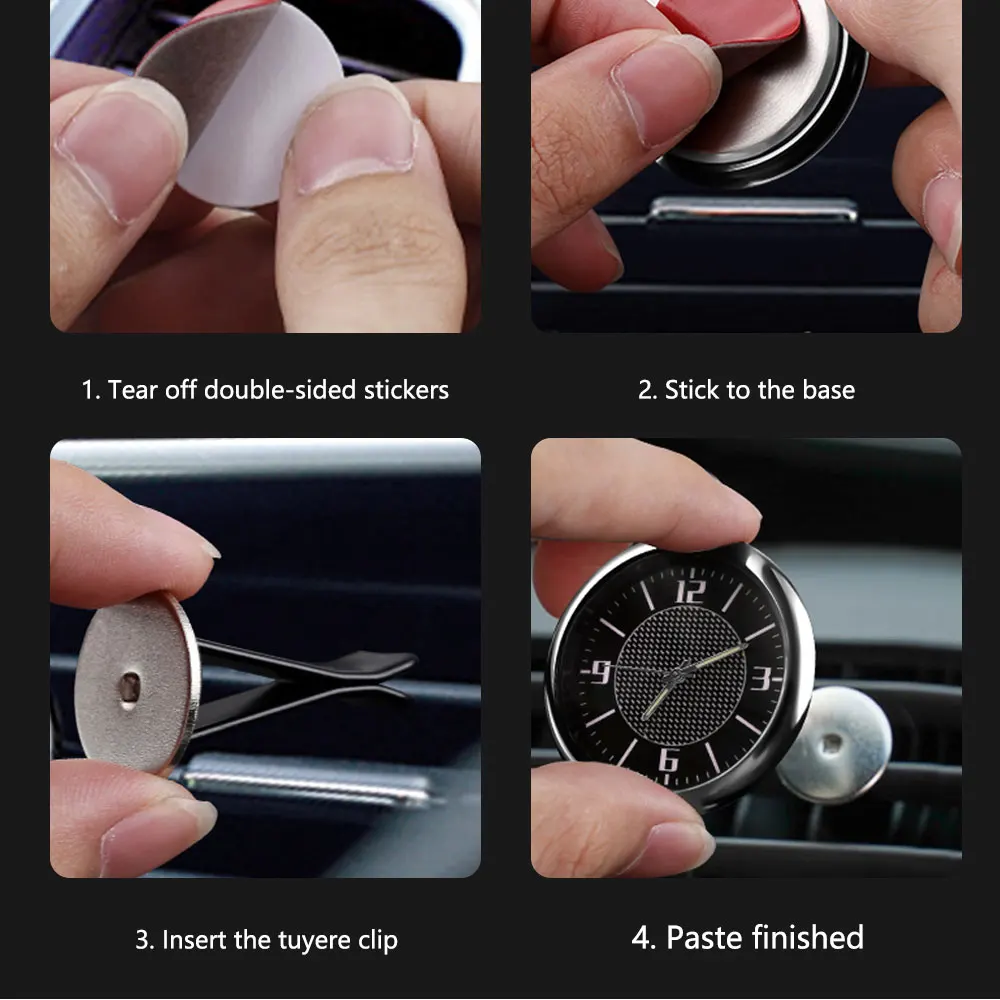 1. Tear off double-sided stickers

2. Stick to the base

12
9
3
6

3. Insert the tuyere clip

4. Paste finished