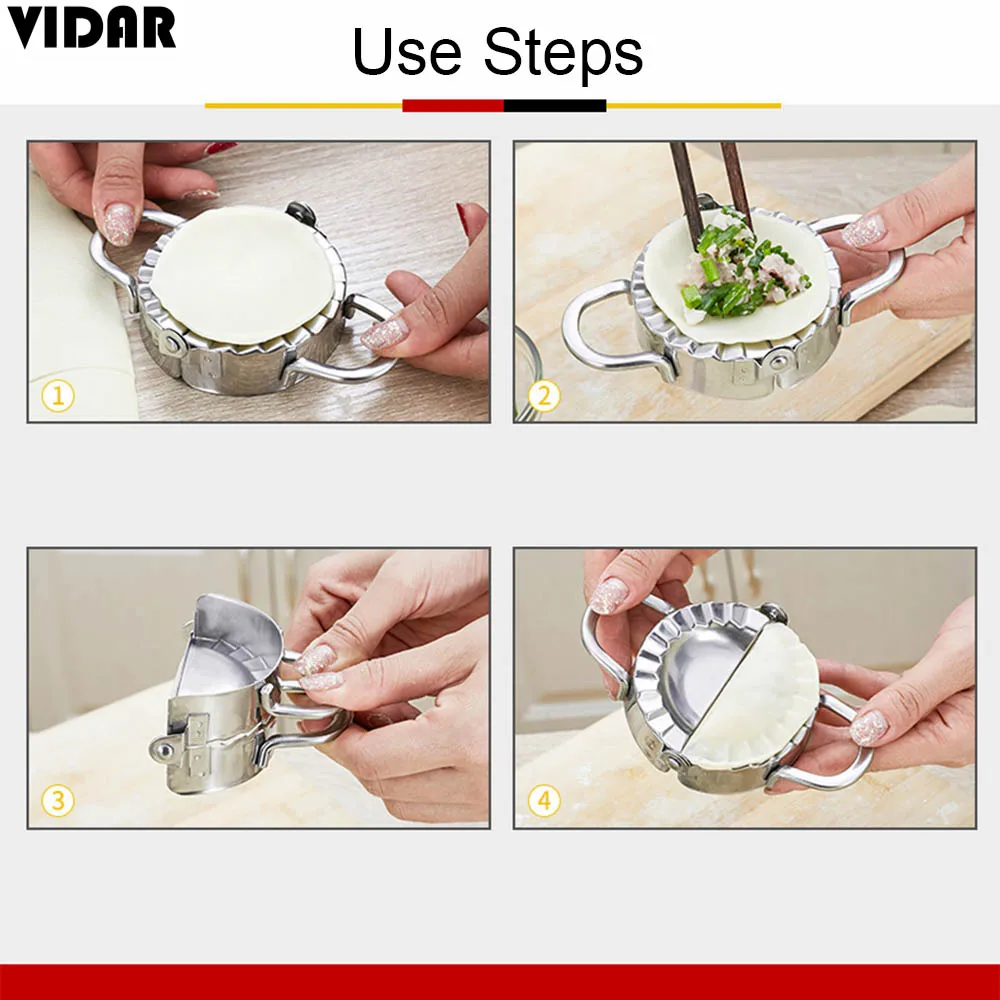 VIDAR

Use Steps

1

2

3

4