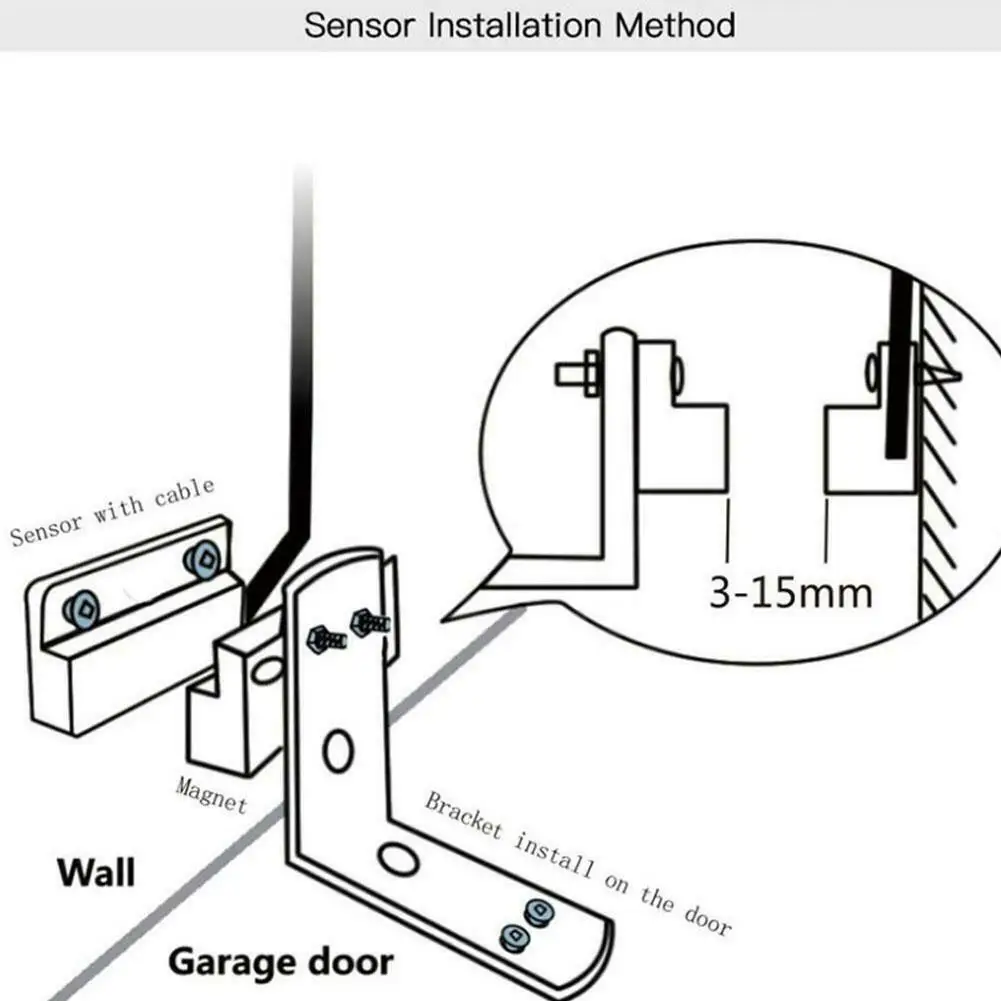 Sensor Installation Method

Sensor with cable

3-15mm

Magnet

Bracket install on the door

Wall

Garage door