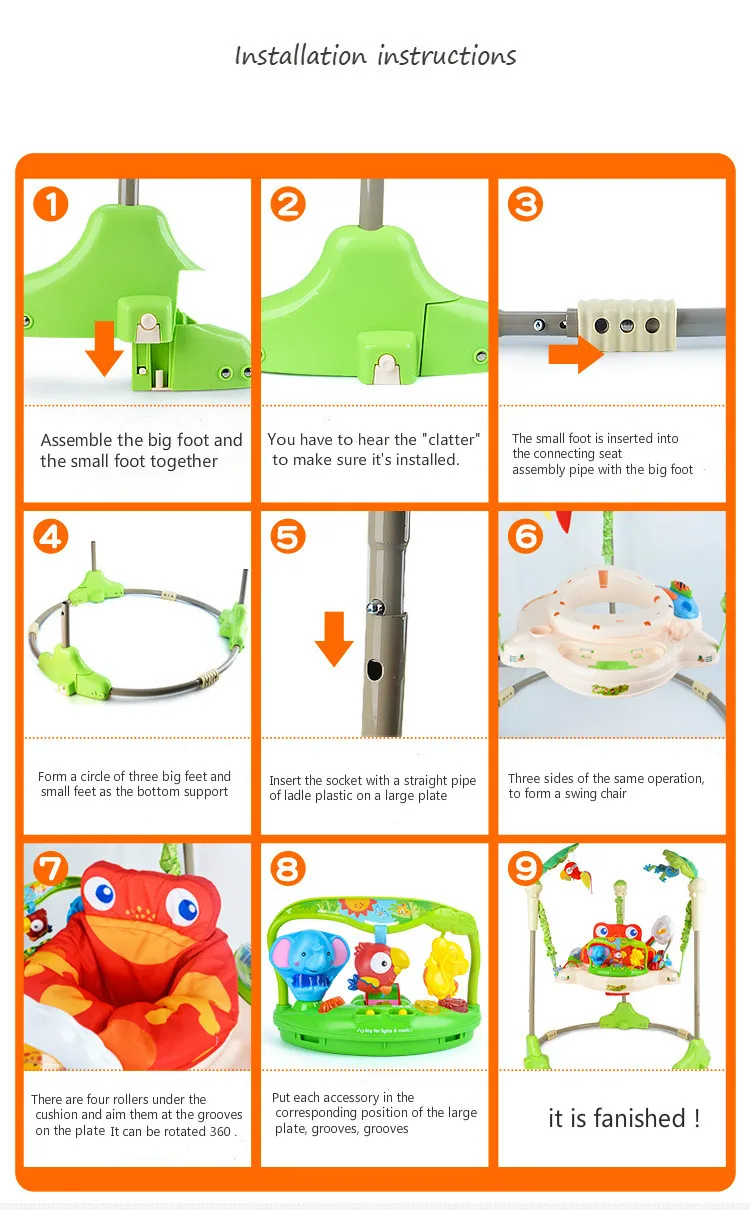 Installation instructions

1

Assemble the big foot and the small foot together

2

You have to hear the "clatter" to make sure it's installed.

3

The small foot is inserted into the connecting seat assembly pipe with the big foot

4

Form a circle of three big feet and small feet as the bottom support

5

Insert the socket with a straight pipe of ladle plastic on a large plate

6

Three sides of the same operation, to form a swing chair

7

There are four rollers under the cushion and aim them at the grooves on the plate It can be rotated 360 .

8

Put each accessory in the corresponding position of the large plate, grooves, grooves

9

it is fanished !