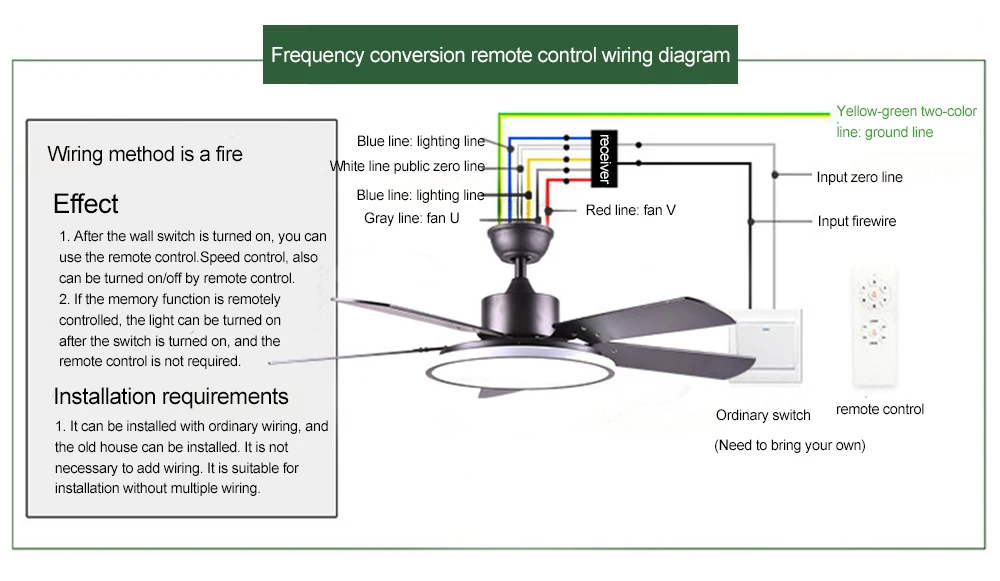 Frequency conversion remote control wiring diagram

Wiring method is a fire

Effect

1. After the wall switch is turned on, you can use the remote control.Speed control, also can be turned on/off by remote control.
2. If the memory function is remotely controlled, the light can be turned on after the switch is turned on, and the remote control is not required.

Installation requirements

1. It can be installed with ordinary wiring, and the old house can be installed. It is not necessary to add wiring. It is suitable for installation without multiple wiring.

Blue line: lighting line
White line public zero line
Blue line: lighting line
Gray line: fan U
receiver
Red line: fan V
Yellow-green two-color line: ground line
Input zero line
Input firewire
Ordinary switch
(Need to bring your own)
remote control