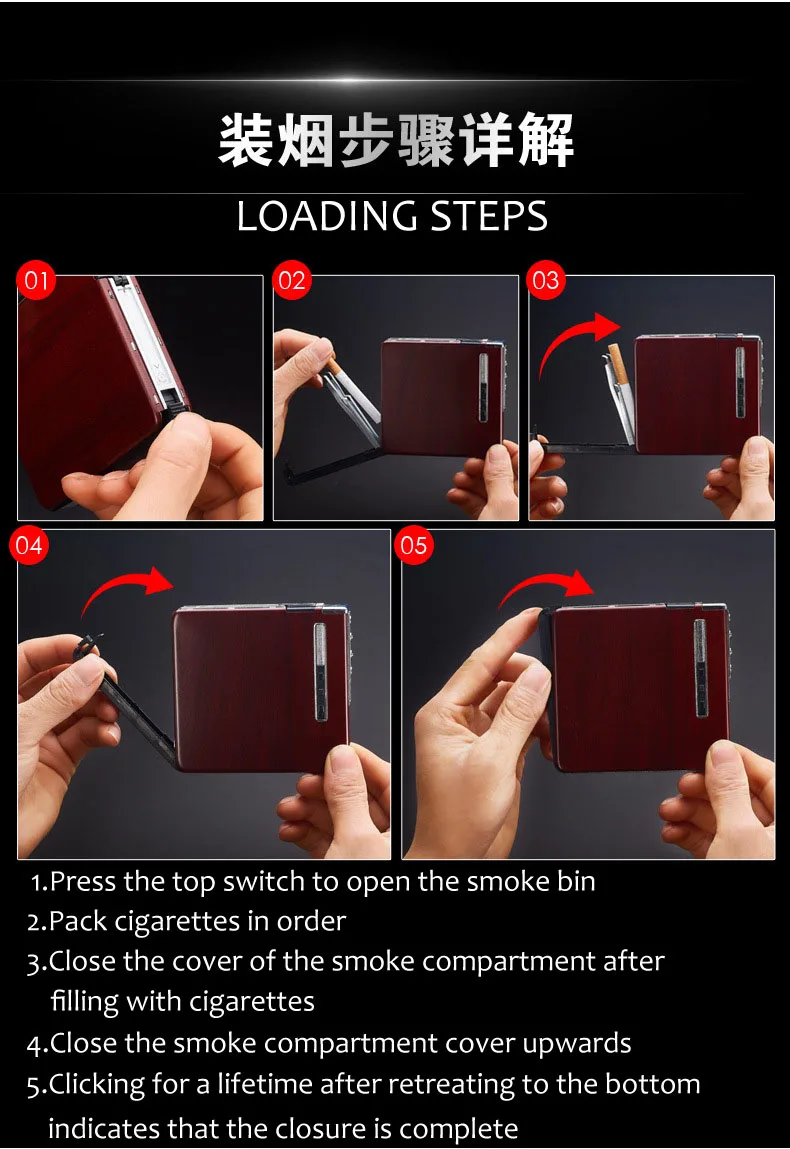 装烟步骤详解

LOADING STEPS

01

02

03

04

05

1.Press the top switch to open the smoke bin
2.Pack cigarettes in order
3.Close the cover of the smoke compartment after filling with cigarettes
4.Close the smoke compartment cover upwards
5.Clicking for a lifetime after retreating to the bottom indicates that the closure is complete