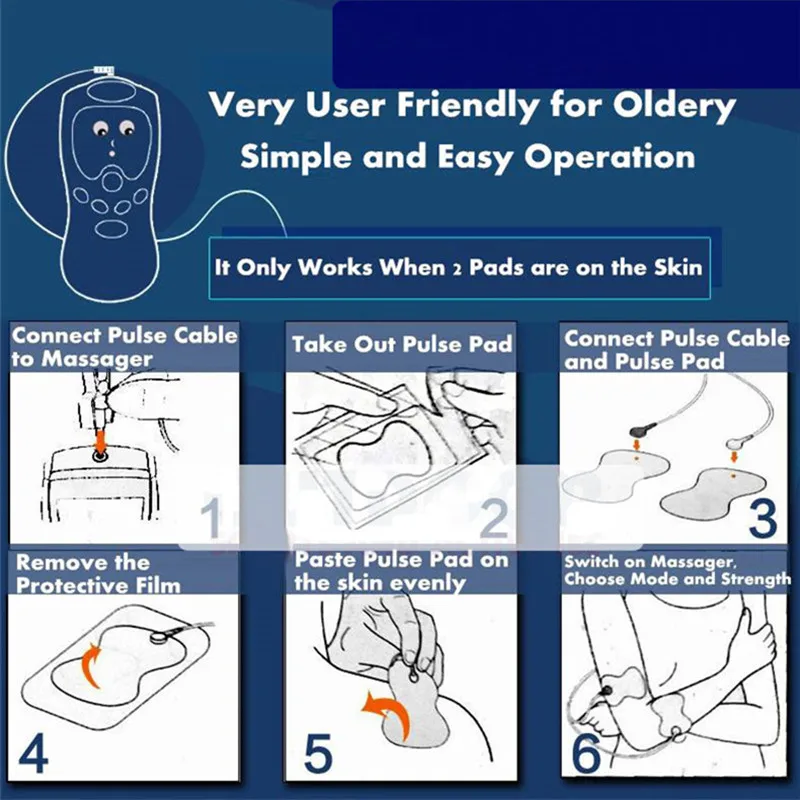 Very User Friendly for Oldery
Simple and Easy Operation

It Only Works When 2 Pads are on the Skin

Connect Pulse Cable to Massager
1

Take Out Pulse Pad
2

Connect Pulse Cable and Pulse Pad
3

Remove the Protective Film
4

Paste Pulse Pad on the skin evenly
5

Switch on Massager, Choose Mode and Strength
6