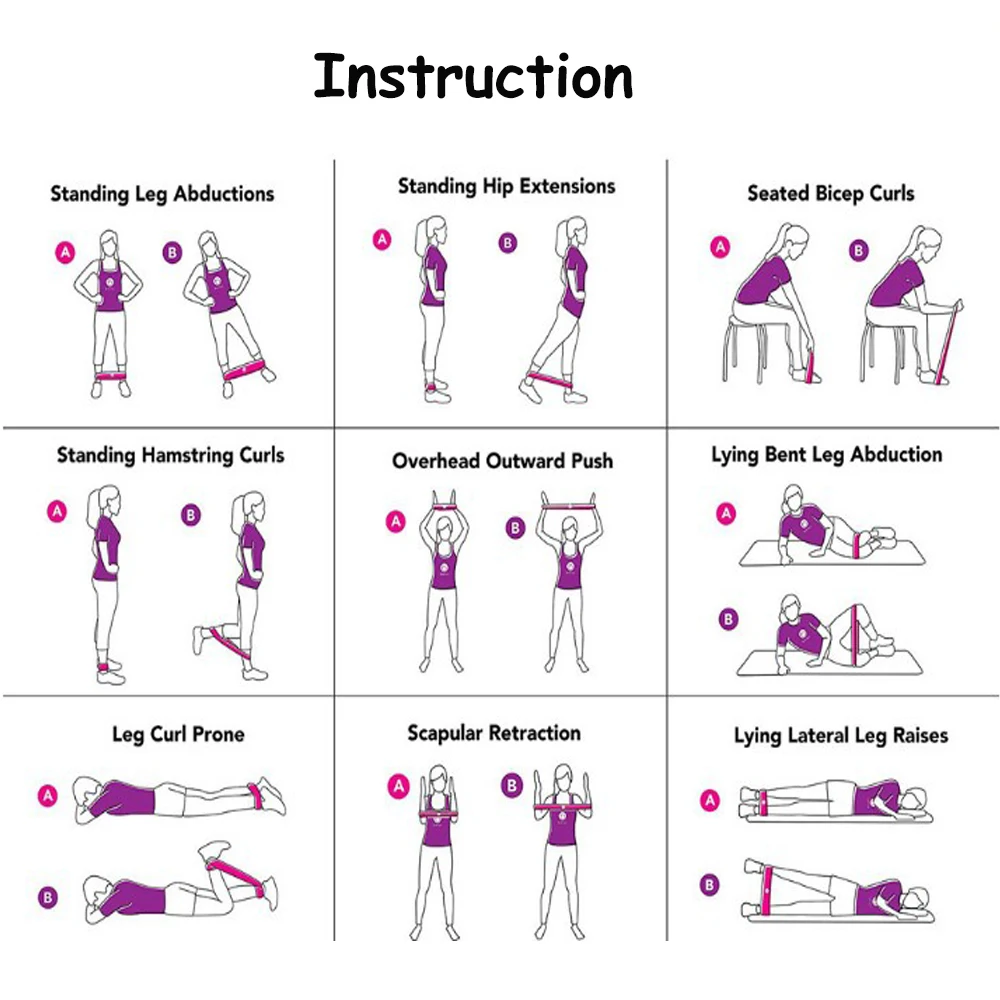 Instruction

Standing Leg Abductions

A B

Standing Hip Extensions

A B

Seated Bicep Curls

A B

Standing Hamstring Curls

A B

Overhead Outward Push

A B

Lying Bent Leg Abduction

A

B

Leg Curl Prone

A

B

Scapular Retraction

A B

Lying Lateral Leg Raises

A

B