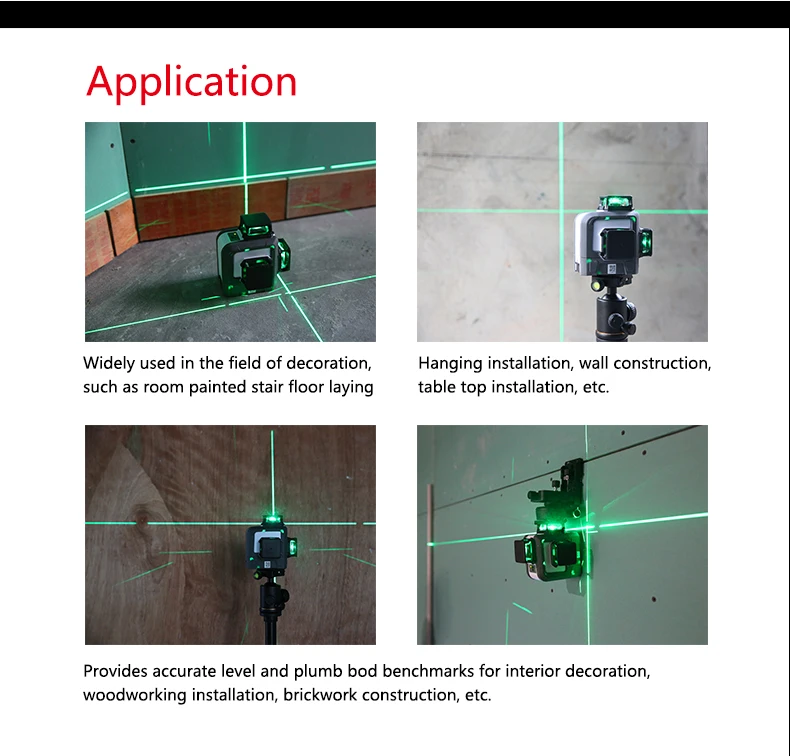 Application

Widely used in the field of decoration, such as room painted stair floor laying

Hanging installation, wall construction, table top installation, etc.

Provides accurate level and plumb bod benchmarks for interior decoration, woodworking installation, brickwork construction, etc.