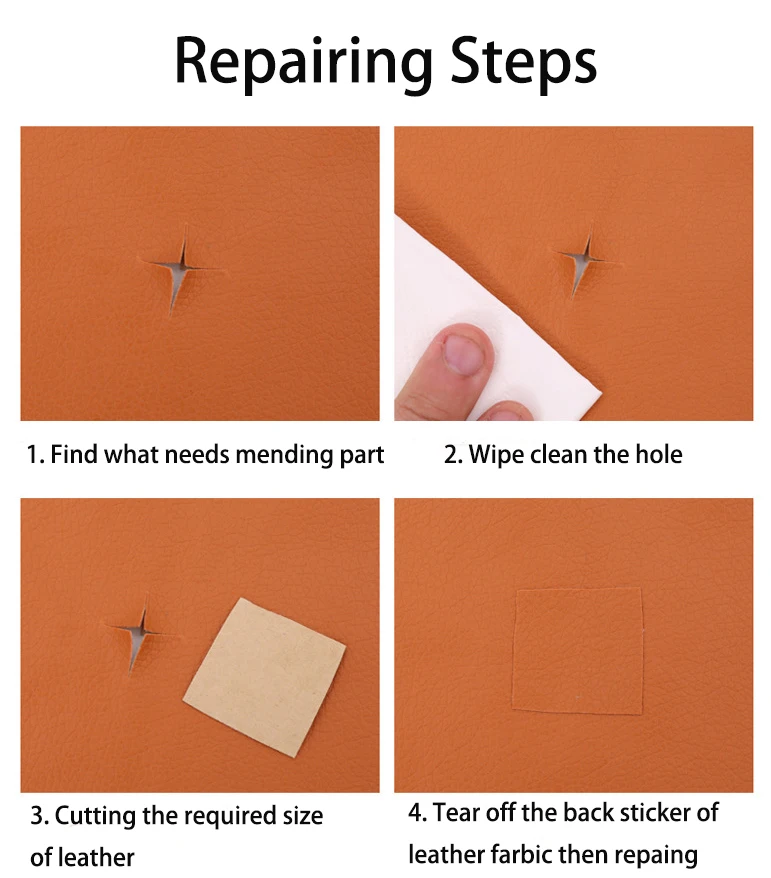 Repairing Steps

1. Find what needs mending part

2. Wipe clean the hole

3. Cutting the required size of leather

4. Tear off the back sticker of leather farbic then repaing