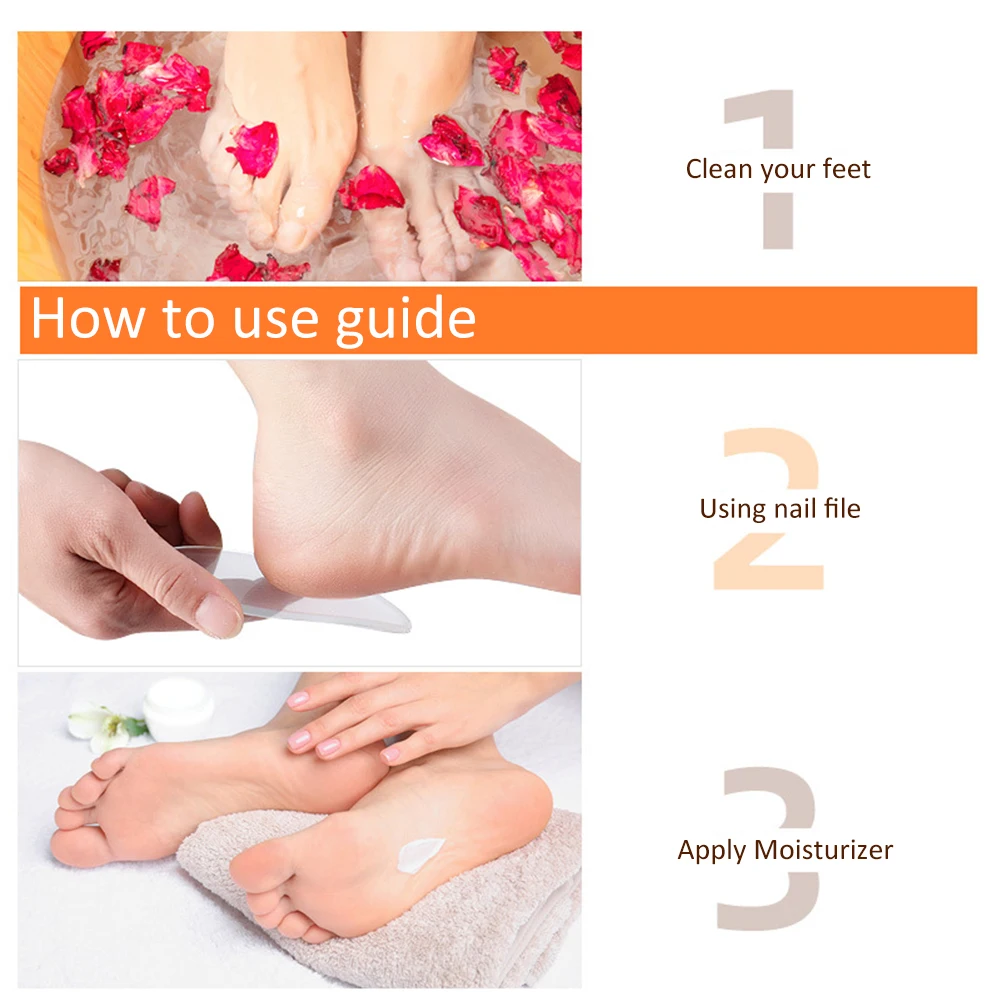 1
Clean your feet

How to use guide

2
Using nail file

3
Apply Moisturizer