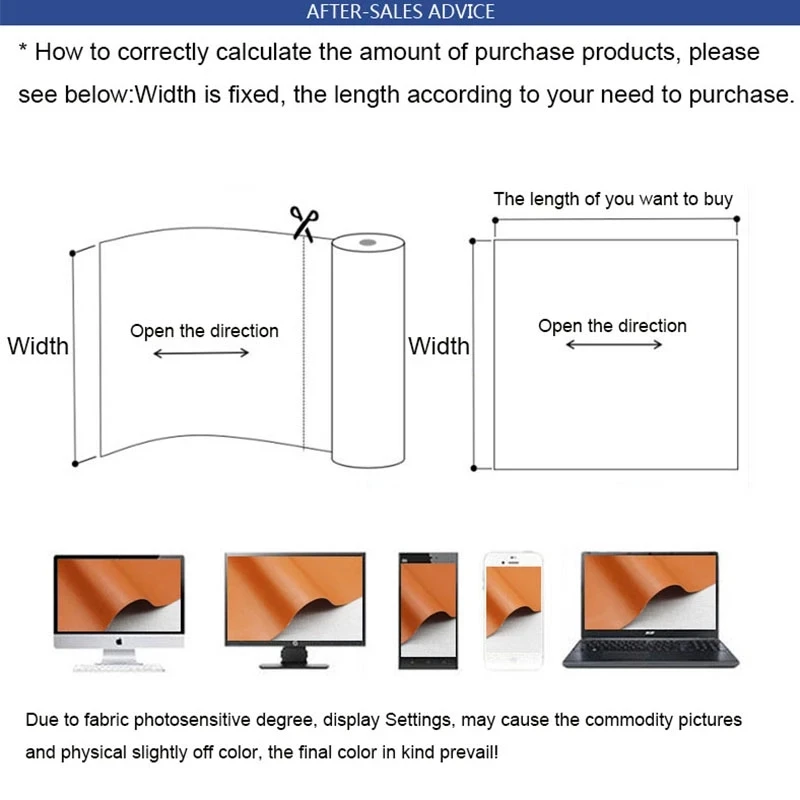 AFTER-SALES ADVICE

* How to correctly calculate the amount of purchase products, please see below:Width is fixed, the length according to your need to purchase.

Width

Open the direction

The length of you want to buy

Width

Open the direction

Due to fabric photosensitive degree, display Settings, may cause the commodity pictures and physical slightly off color, the final color in kind prevail!