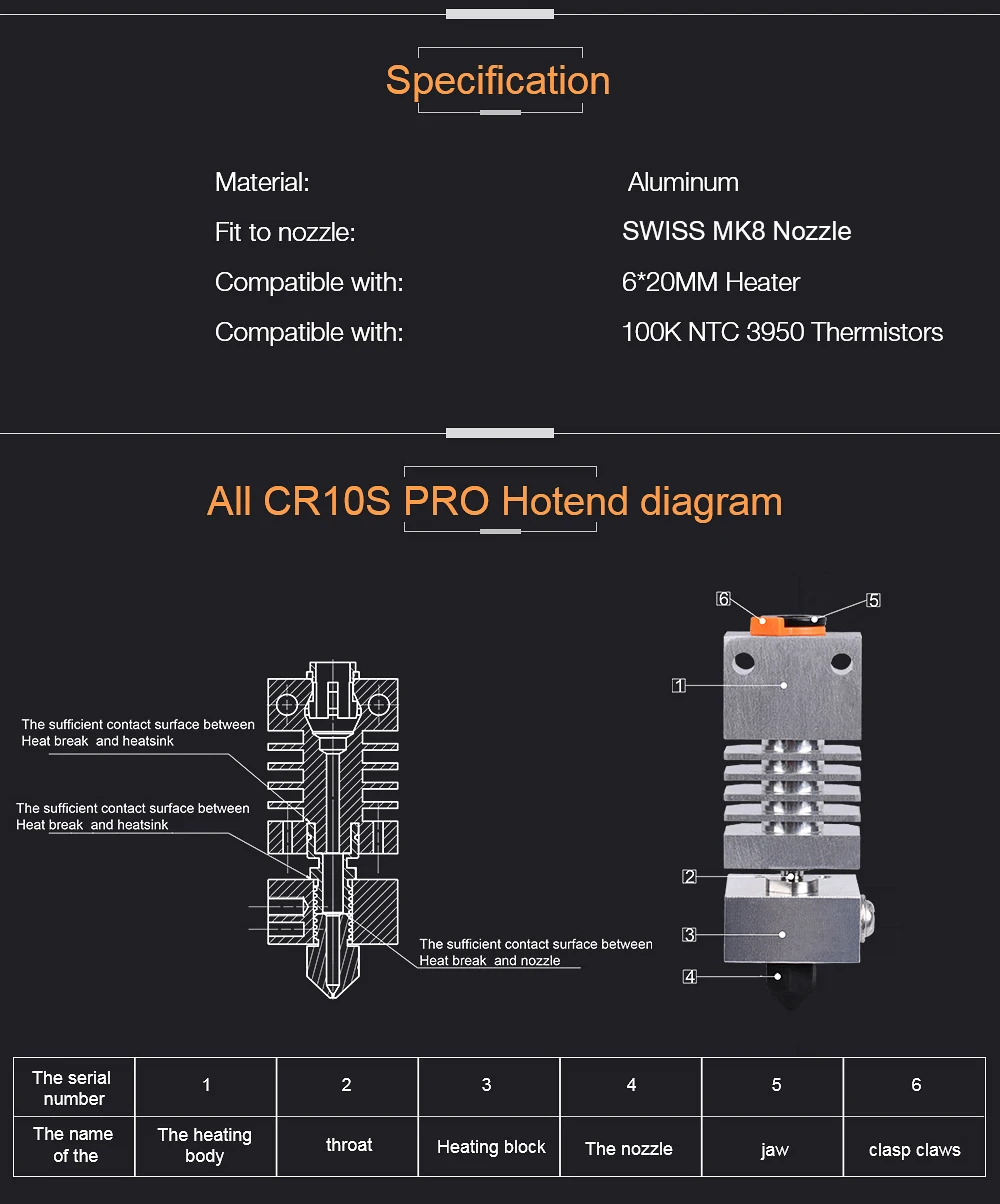 Specification

Material: Aluminum

Fit to nozzle: SWISS MK8 Nozzle

Compatible with: 6*20MM Heater

Compatible with: 100K NTC 3950 Thermistors

All CR10S PRO Hotend diagram

The sufficient contact surface between Heat break and heatsink

The sufficient contact surface between Heat break and heatsink

The sufficient contact surface between Heat break and nozzle

6
5
1
2
3
4

| The serial number | 1 | 2 | 3 | 4 | 5 | 6 |
|---|---|---|---|---|---|---|
| The name of the | The heating body | throat | Heating block | The nozzle | jaw | clasp claws |