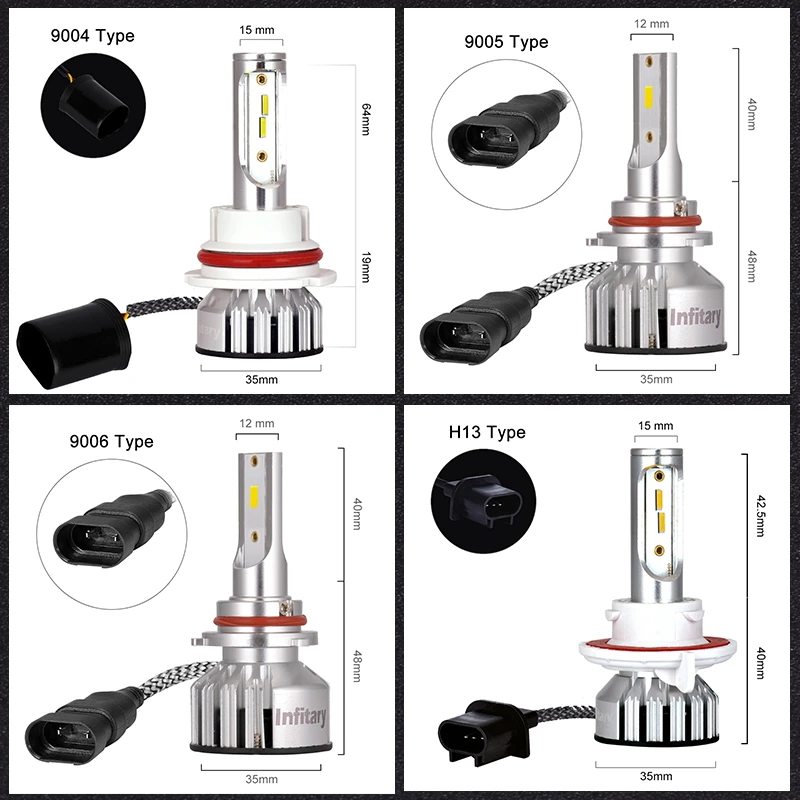 9004 Type
15 mm
64mm
19mm
35mm

9005 Type
12 mm
40mm
48mm
Infitary
35mm

9006 Type
12 mm
40mm
48mm
Infitary
35mm

H13 Type
15 mm
42.5mm
40mm
35mm