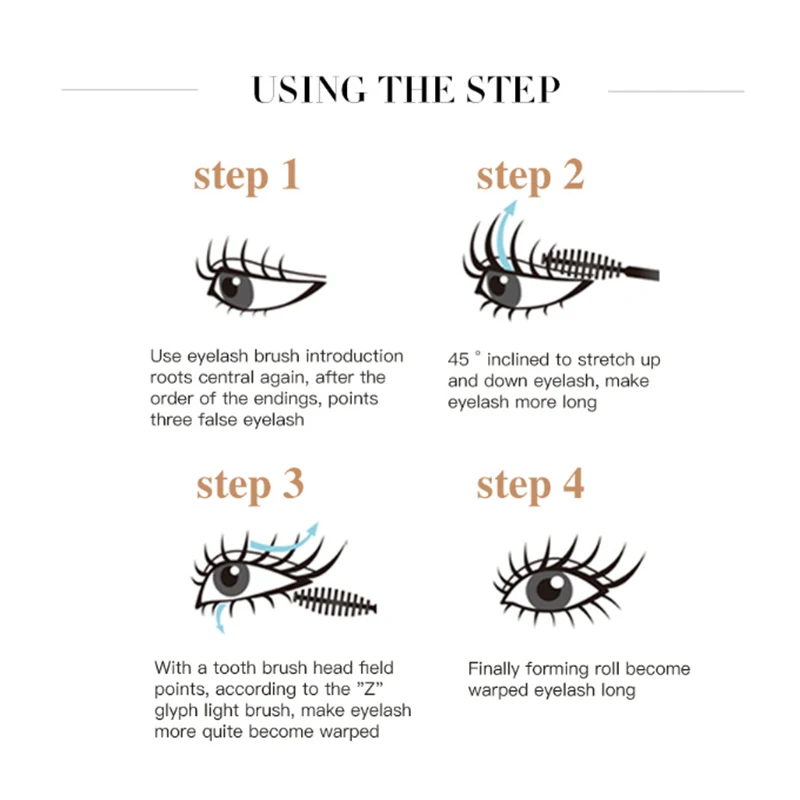 USING THE STEP

step 1

Use eyelash brush introduction roots central again, after the order of the endings, points three false eyelash

step 2

45 ° inclined to stretch up and down eyelash, make eyelash more long

step 3

With a tooth brush head field points, according to the "Z" glyph light brush, make eyelash more quite become warped

step 4

Finally forming roll become warped eyelash long