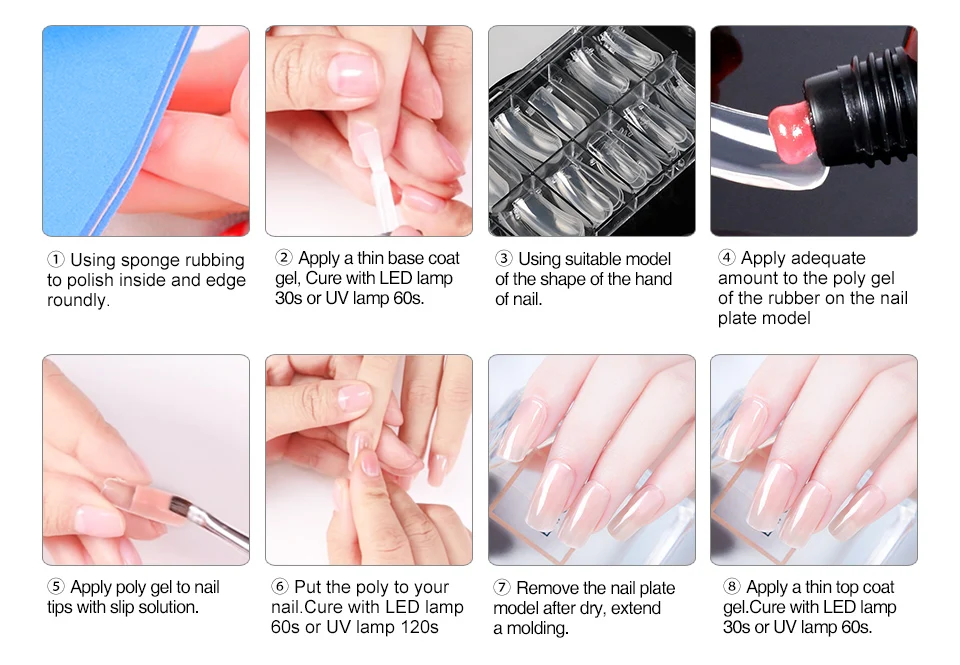 ① Using sponge rubbing to polish inside and edge roundly.

② Apply a thin base coat gel, Cure with LED lamp 30s or UV lamp 60s.

③ Using suitable model of the shape of the hand of nail.

④ Apply adequate amount to the poly gel of the rubber on the nail plate model

⑤ Apply poly gel to nail tips with slip solution.

⑥ Put the poly to your nail.Cure with LED lamp 60s or UV lamp 120s

⑦ Remove the nail plate model after dry, extend a molding.

⑧ Apply a thin top coat gel.Cure with LED lamp 30s or UV lamp 60s.