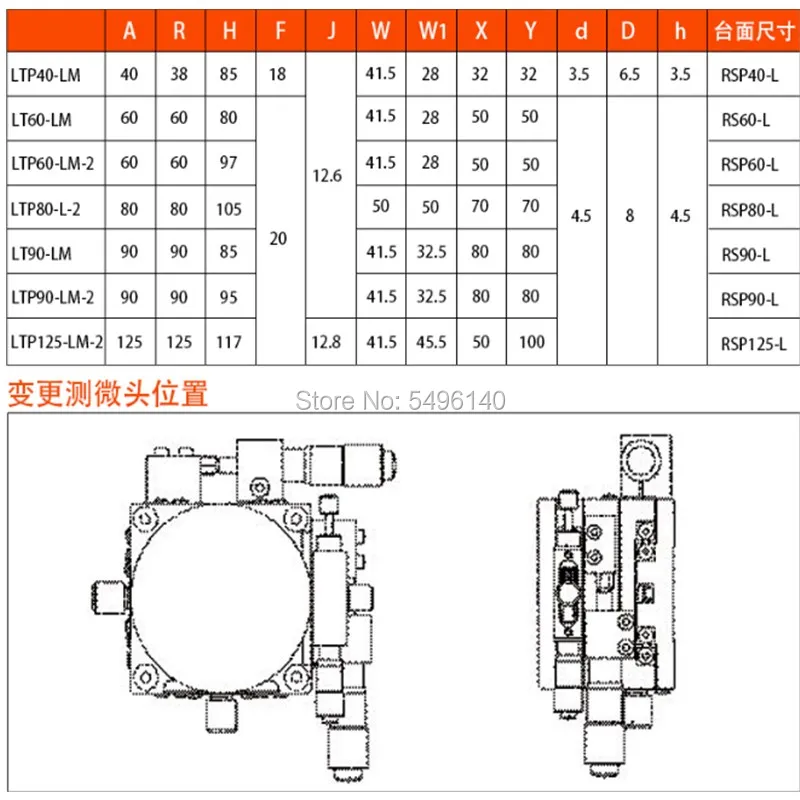 | | A | R | H | F | J | W | W1 | X | Y | d | D | h | 台面尺寸 |
|---|---|---|---|---|---|---|---|---|---|---|---|---|---|
| LTP40-LM | 40 | 38 | 85 | 18 | 12.6 | 41.5 | 28 | 32 | 32 | 3.5 | 6.5 | 3.5 | RSP40-L |
| LT60-LM | 60 | 60 | 80 | 20 | 12.6 | 41.5 | 28 | 50 | 50 | 4.5 | 8 | 4.5 | RS60-L |
| LTP60-LM-2 | 60 | 60 | 97 | 20 | 12.6 | 41.5 | 28 | 50 | 50 | 4.5 | 8 | 4.5 | RSP60-L |
| LTP80-L-2 | 80 | 80 | 105 | 20 | 12.6 | 50 | 50 | 70 | 70 | 4.5 | 8 | 4.5 | RSP80-L |
| LT90-LM | 90 | 90 | 85 | 20 | 12.6 | 41.5 | 32.5 | 80 | 80 | 4.5 | 8 | 4.5 | RS90-L |
| LTP90-LM-2 | 90 | 90 | 95 | 20 | 12.6 | 41.5 | 32.5 | 80 | 80 | 4.5 | 8 | 4.5 | RSP90-L |
| LTP125-LM-2 | 125 | 125 | 117 | 20 | 12.8 | 41.5 | 45.5 | 50 | 100 | 4.5 | 8 | 4.5 | RSP125-L |

变更测微头位置

Store No: 5496140