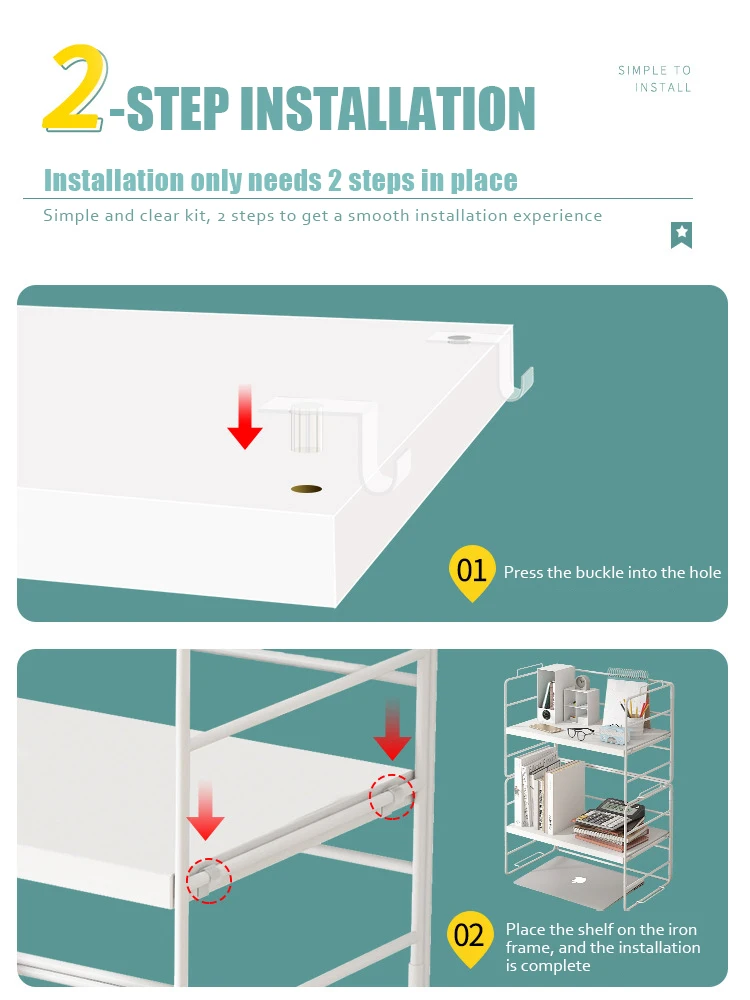 2-STEP INSTALLATION

SIMPLE TO INSTALL

Installation only needs 2 steps in place

Simple and clear kit, 2 steps to get a smooth installation experience

01 Press the buckle into the hole

02 Place the shelf on the iron frame, and the installation is complete