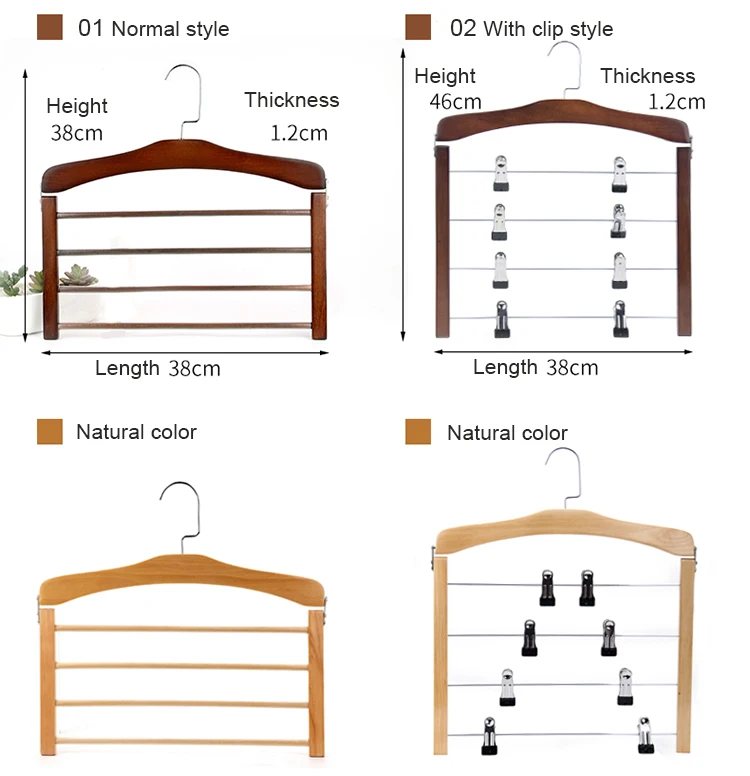 01 Normal style

Height 38cm

Thickness 1.2cm

Length 38cm

02 With clip style

Height 46cm

Thickness 1.2cm

Length 38cm

Natural color

Natural color