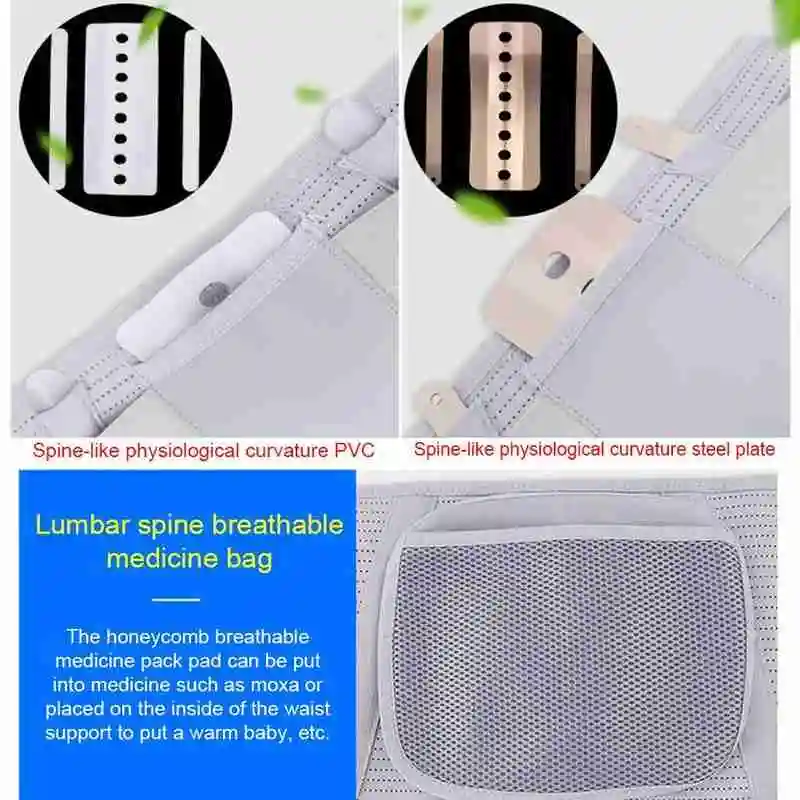 Spine-like physiological curvature PVC

Spine-like physiological curvature steel plate

Lumbar spine breathable medicine bag

The honeycomb breathable medicine pack pad can be put into medicine such as moxa or placed on the inside of the waist support to put a warm baby, etc.