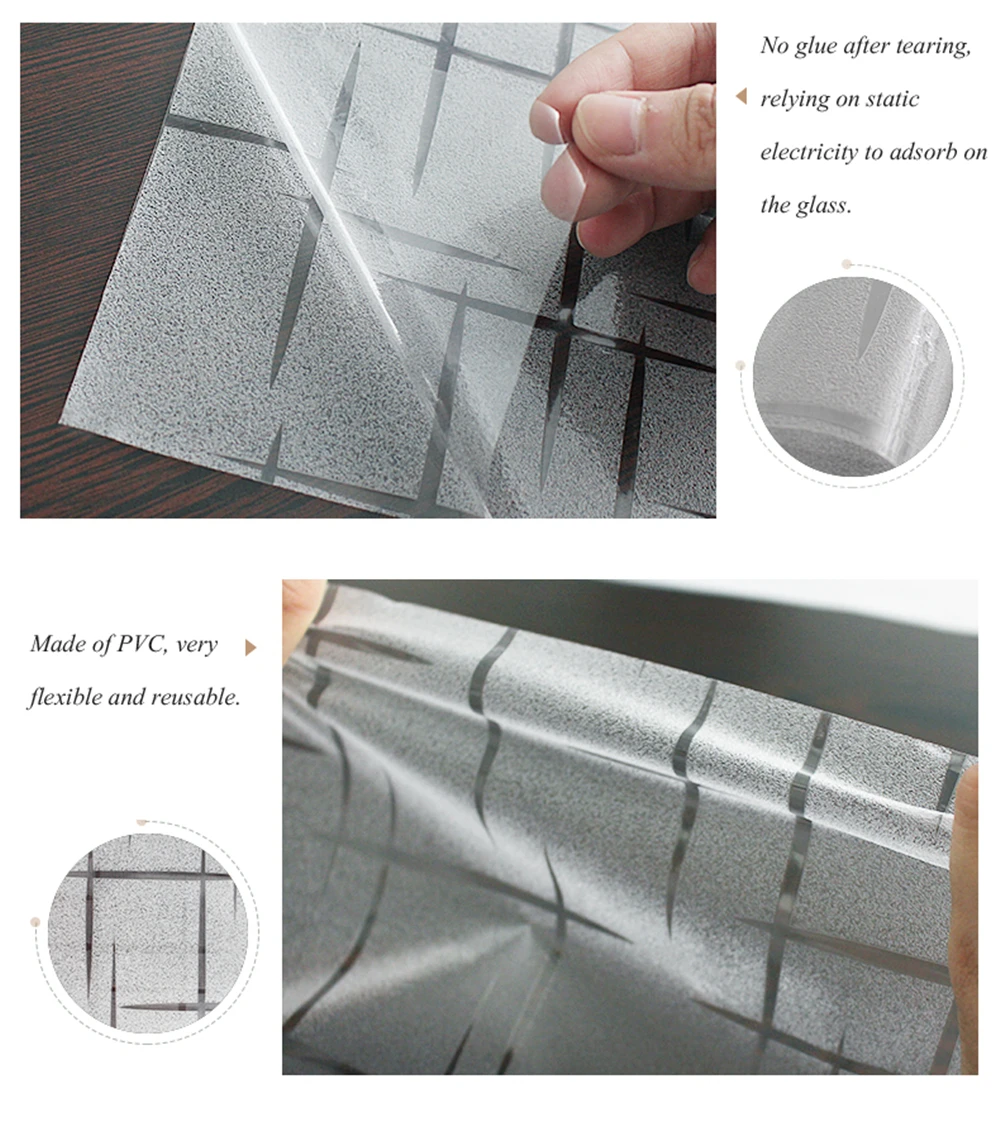 No glue after tearing, relying on static electricity to adsorb on the glass.

Made of PVC, very flexible and reusable.