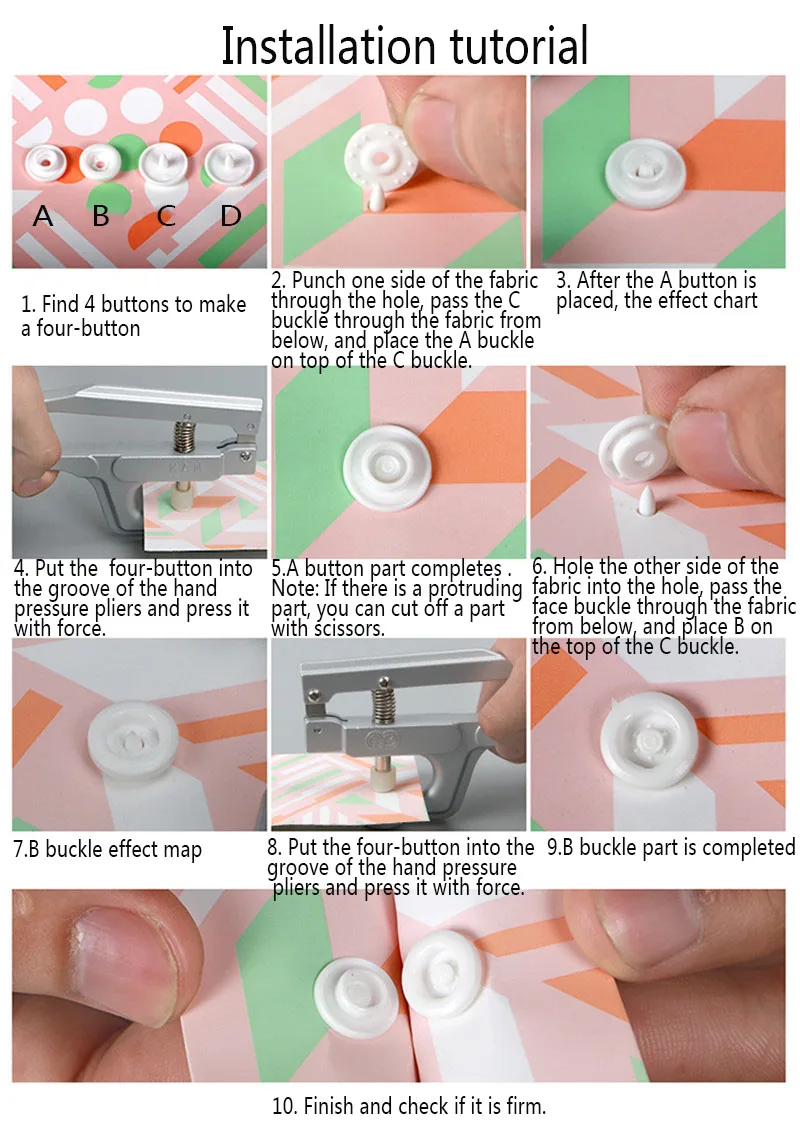 Installation tutorial

A B C D

1. Find 4 buttons to make a four-button

2. Punch one side of the fabric through the hole, pass the C buckle through the fabric from below, and place the A buckle on top of the C buckle.

3. After the A button is placed, the effect chart

KAM

4. Put the four-button into the groove of the hand pressure pliers and press it with force.

5.A button part completes . Note: If there is a protruding part, you can cut off a part with scissors.

6. Hole the other side of the fabric into the hole, pass the face buckle through the fabric from below, and place B on the top of the C buckle.

7.B buckle effect map

8. Put the four-button into the groove of the hand pressure pliers and press it with force.

9.B buckle part is completed

10. Finish and check if it is firm.