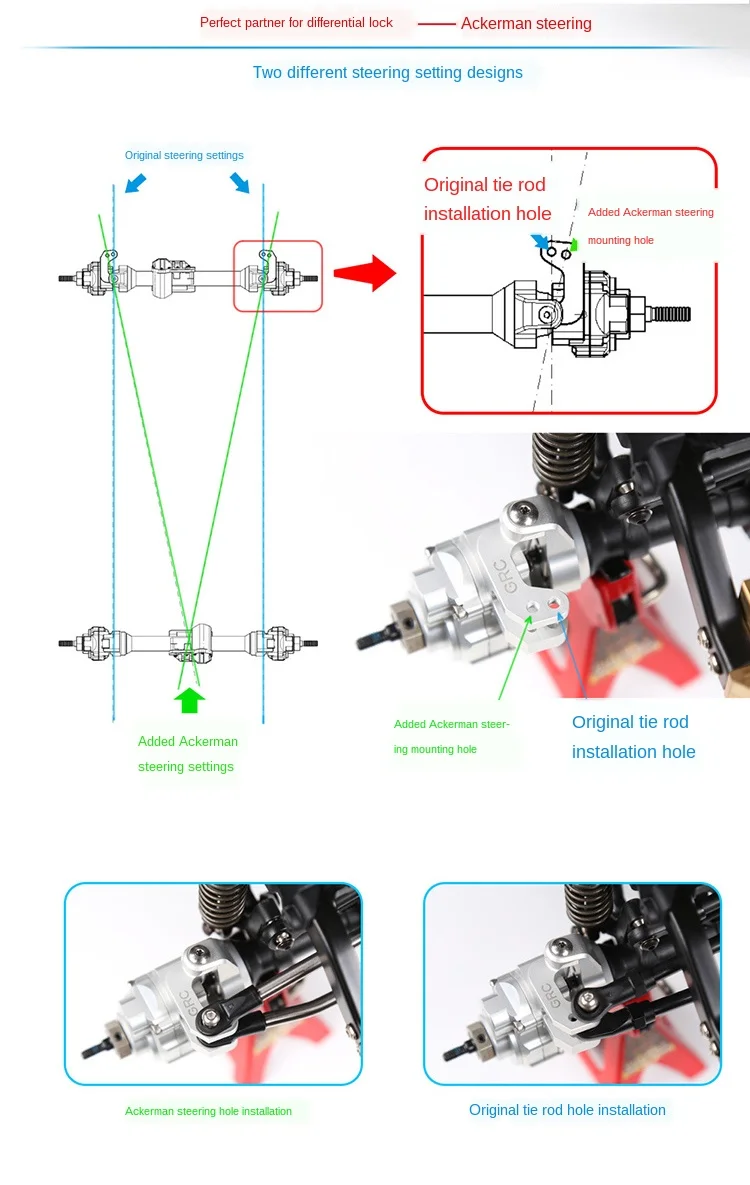 Perfect partner for differential lock —— Ackerman steering

Two different steering setting designs

Original steering settings

Original tie rod installation hole

Added Ackerman steering mounting hole

GRC

Added Ackerman steering settings

Added Ackerman steering mounting hole

Original tie rod installation hole

GRC

GRC

Ackerman steering hole installation

Original tie rod hole installation