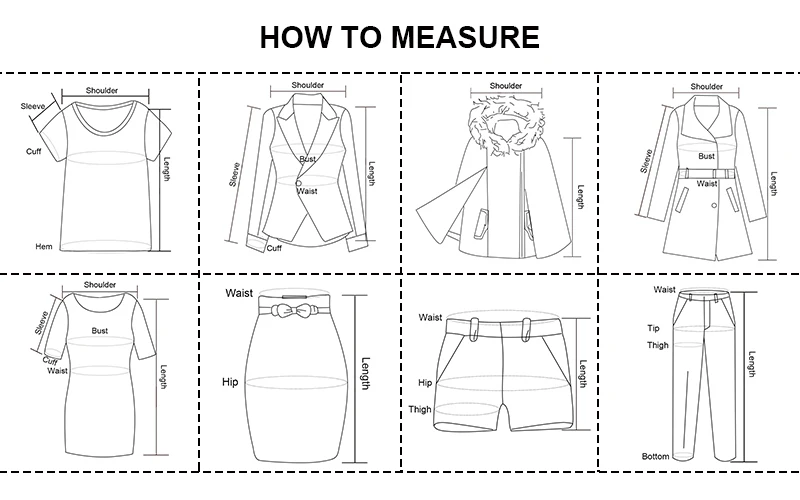 HOW TO MEASURE

Shoulder
Sleeve
Cuff
Length
Hem

Shoulder
Sleeve
Bust
Waist
Length
Cuff

Shoulder
Length

Shoulder
Sleeve
Bust
Waist
Length

Shoulder
Sleeve
Bust
Cuff
Waist
Length

Waist
Hip
Length

Waist
Hip
Thigh
Length

Waist
Tip
Thigh
Length
Bottom