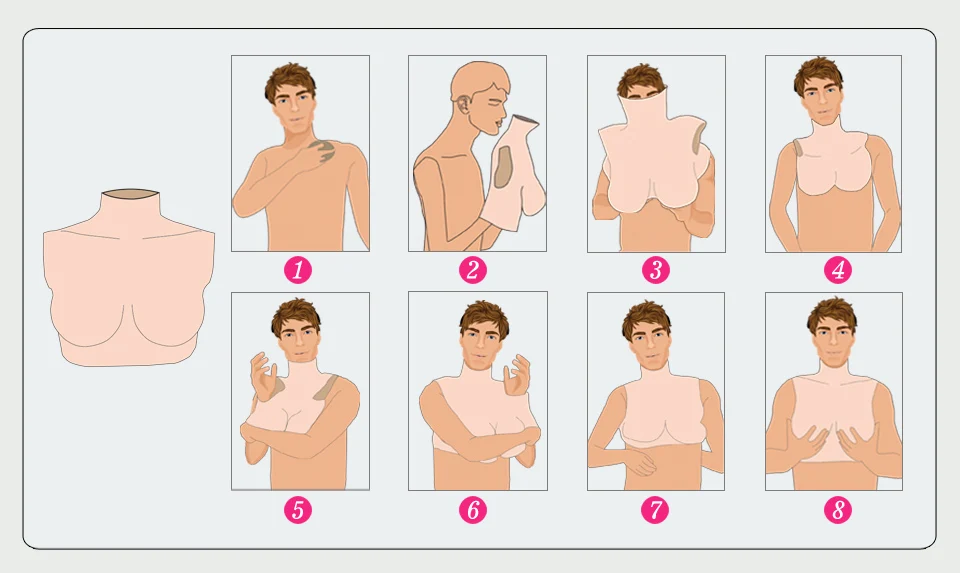 1
2
3
4
5
6
7
8