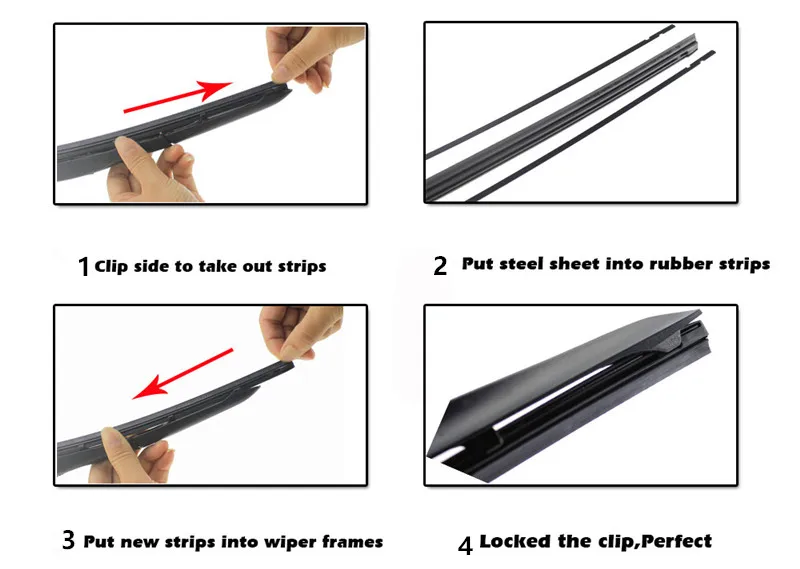 1 Clip side to take out strips

2 Put steel sheet into rubber strips

3 Put new strips into wiper frames

4 Locked the clip,Perfect