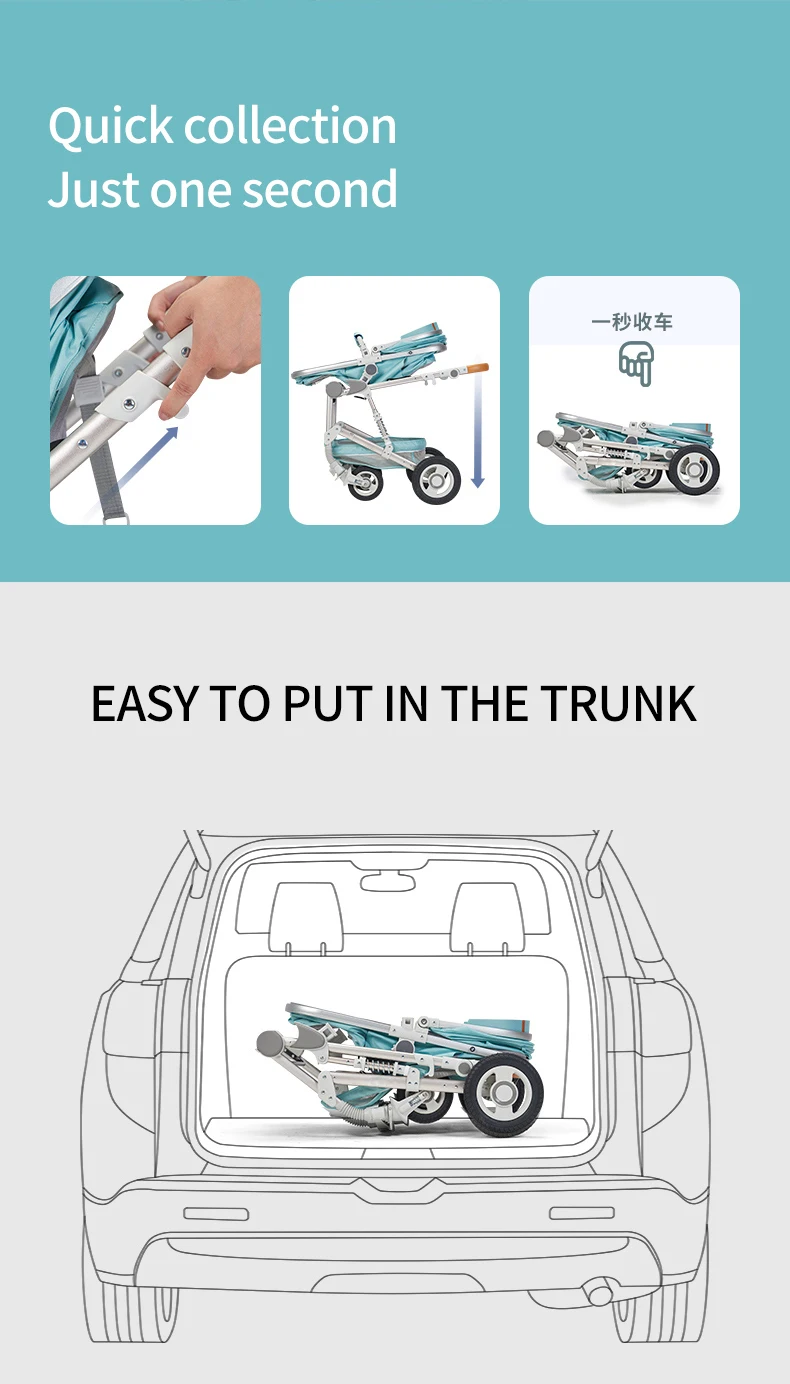 Quick collection
Just one second

一秒收车

EASY TO PUT IN THE TRUNK