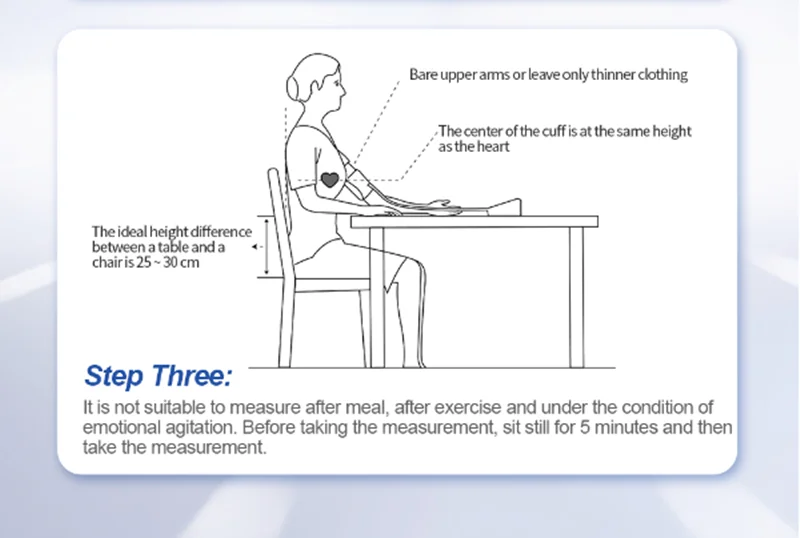 Bare upper arms or leave only thinner clothing

The center of the cuff is at the same height as the heart

The ideal height difference between a table and a chair is 25 ~ 30 cm

Step Three:

It is not suitable to measure after meal, after exercise and under the condition of emotional agitation. Before taking the measurement, sit still for 5 minutes and then take the measurement.