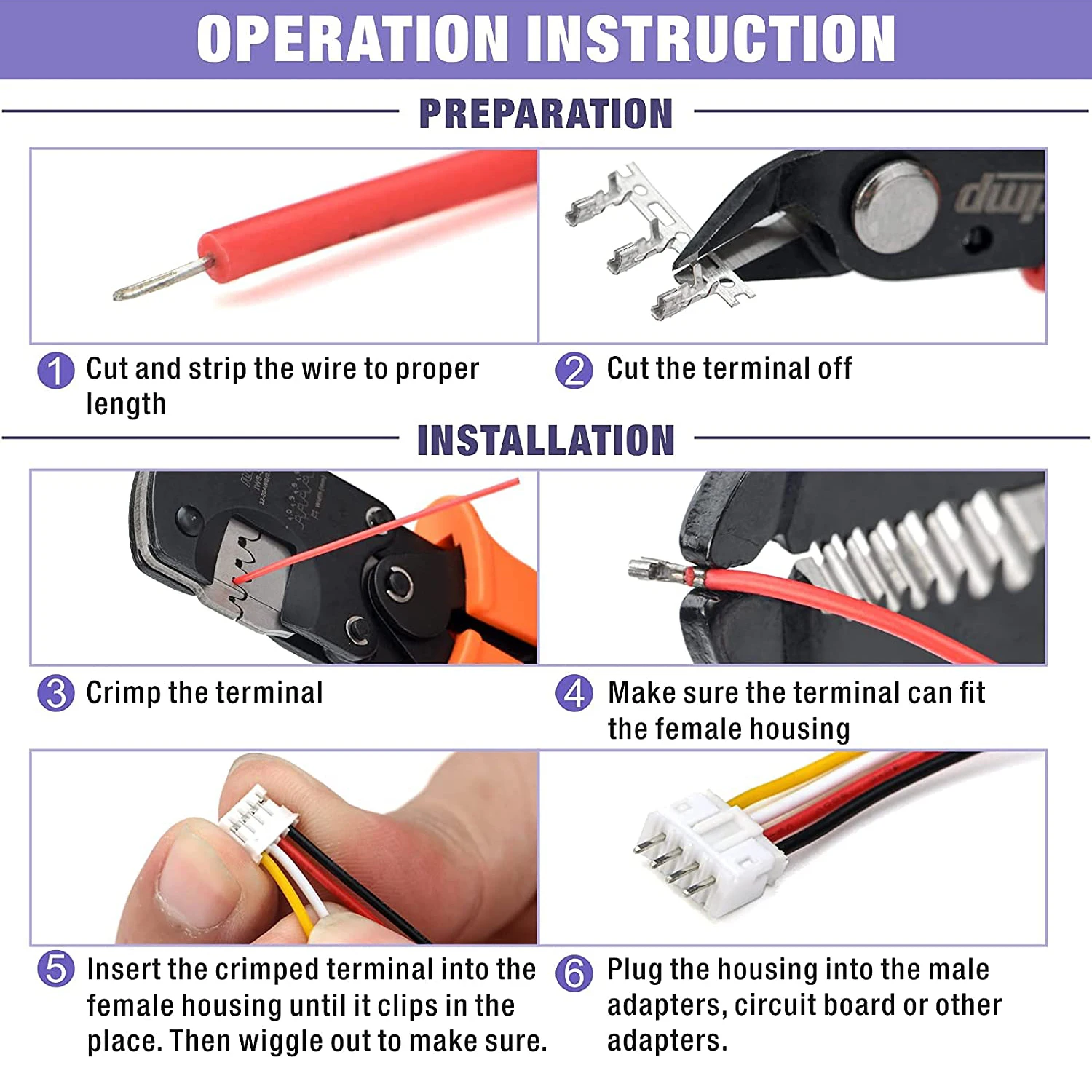 OPERATION INSTRUCTION

PREPARATION

① Cut and strip the wire to proper length

② Cut the terminal off

INSTALLATION

③ Crimp the terminal

④ Make sure the terminal can fit the female housing

⑤ Insert the crimped terminal into the female housing until it clips in the place. Then wiggle out to make sure.

⑥ Plug the housing into the male adapters, circuit board or other adapters.