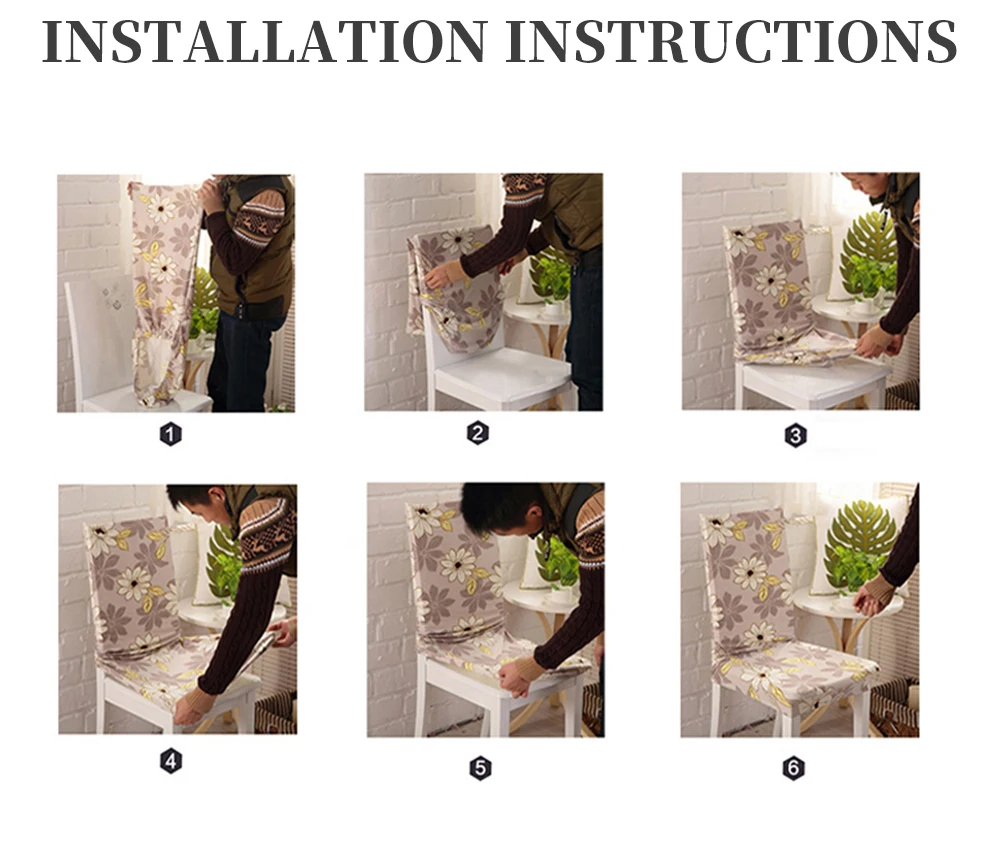 INSTALLATION INSTRUCTIONS

1

2

3

4

5

6