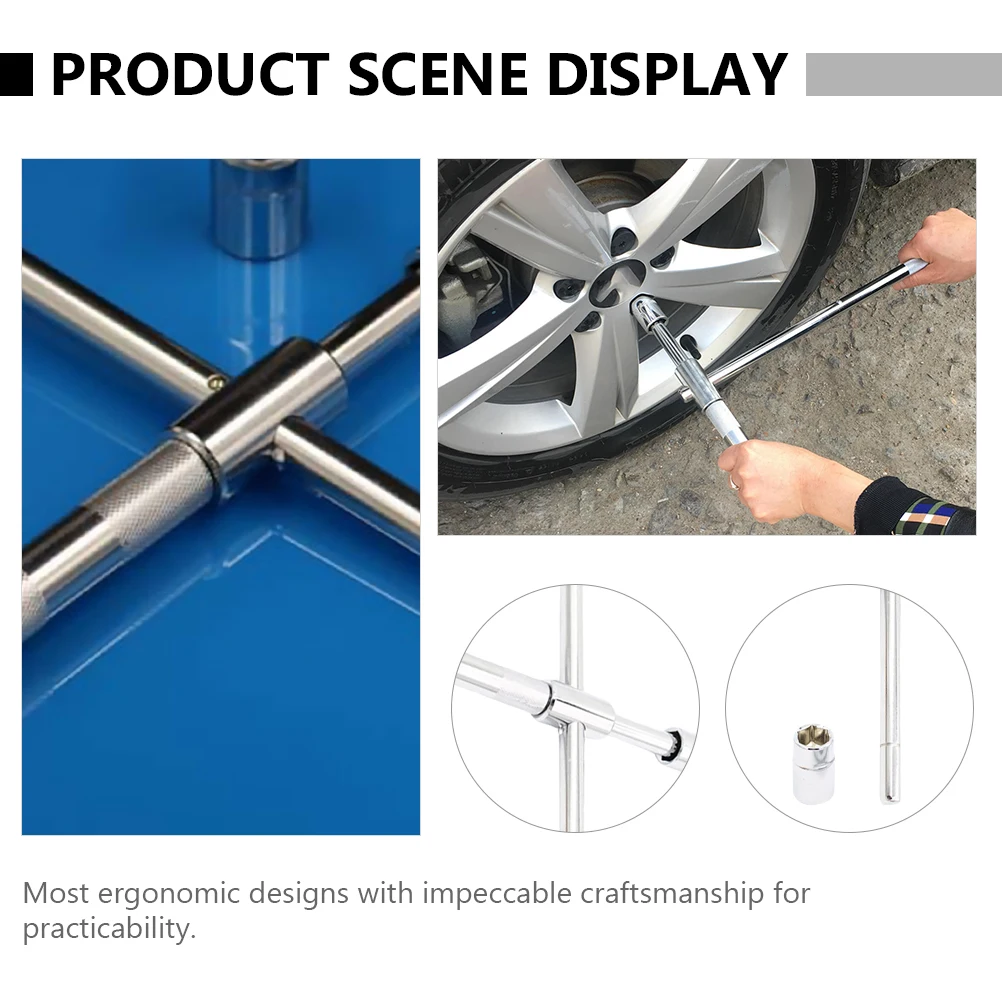 PRODUCT SCENE DISPLAY

Most ergonomic designs with impeccable craftsmanship for practicability.