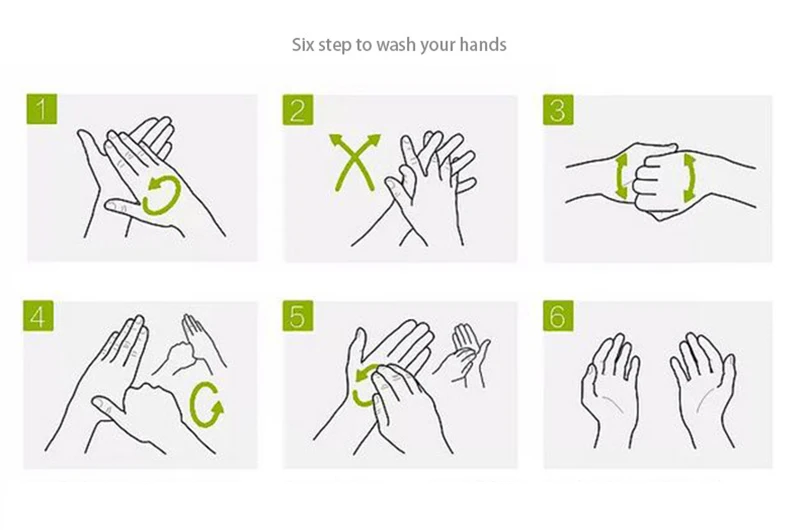 Six step to wash your hands

1

2

3

4

5

6