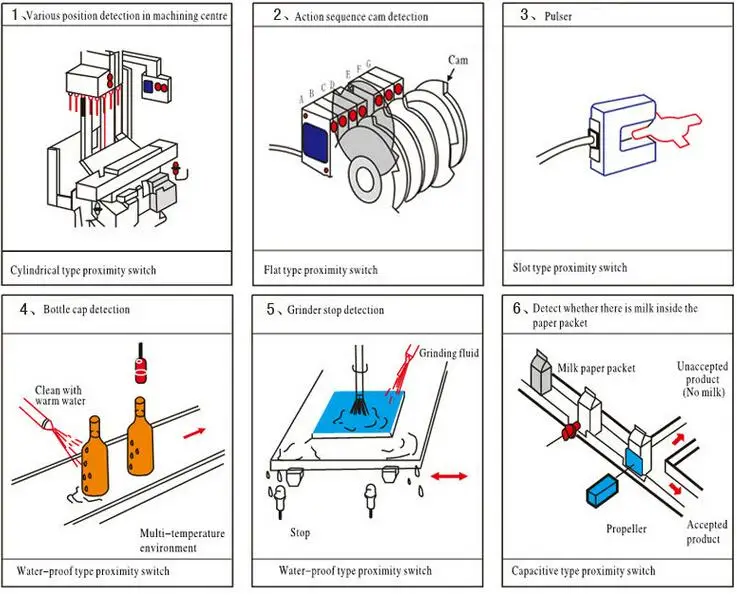 1、Various position detection in machining centre

Cylindrical type proximity switch

2、Action sequence cam detection

A B C D E F G

Cam

Flat type proximity switch

3、Pulser

Slot type proximity switch

4、Bottle cap detection

Clean with warm water

Multi-temperature environment

Water-proof type proximity switch

5、Grinder stop detection

Grinding fluid

Stop

Water-proof type proximity switch

6、Detect whether there is milk inside the paper packet

Milk paper packet

Unaccepted product (No milk)

Propeller

Accepted product

Capacitive type proximity switch