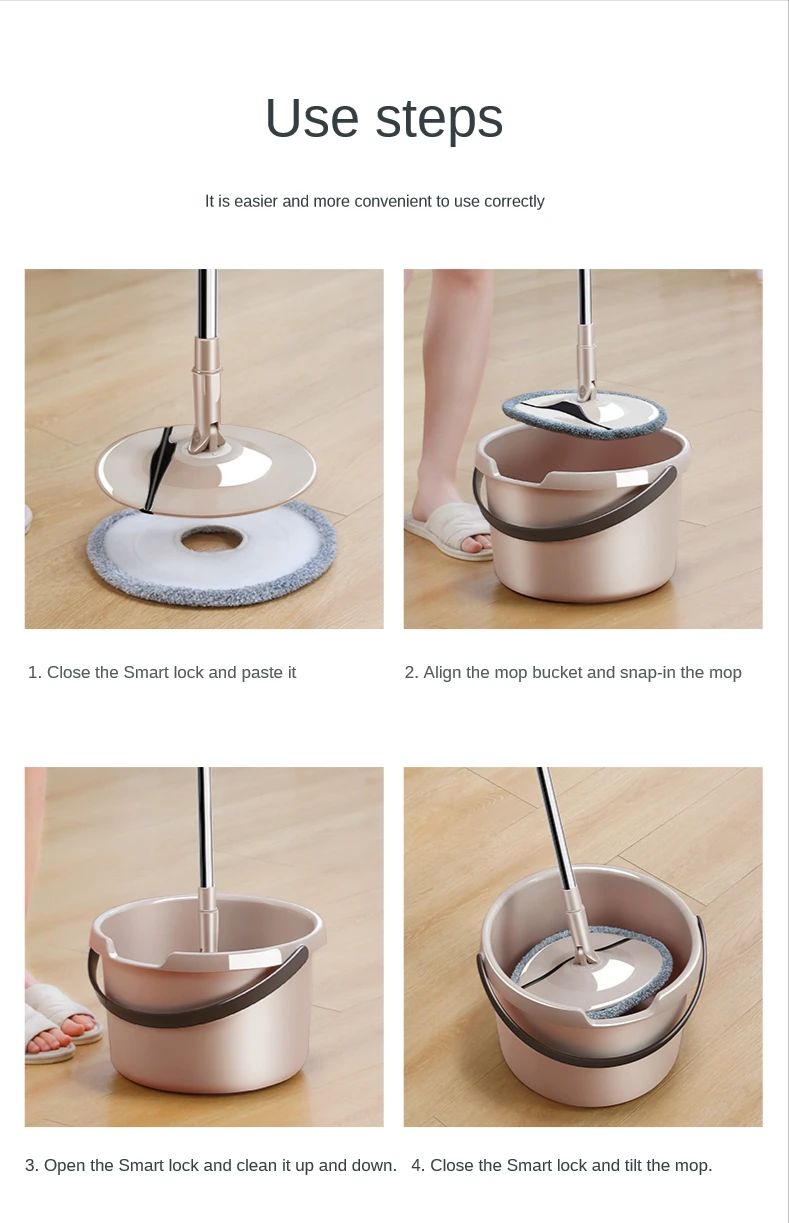 Use steps

It is easier and more convenient to use correctly

1. Close the Smart lock and paste it

2. Align the mop bucket and snap-in the mop

3. Open the Smart lock and clean it up and down.

4. Close the Smart lock and tilt the mop.