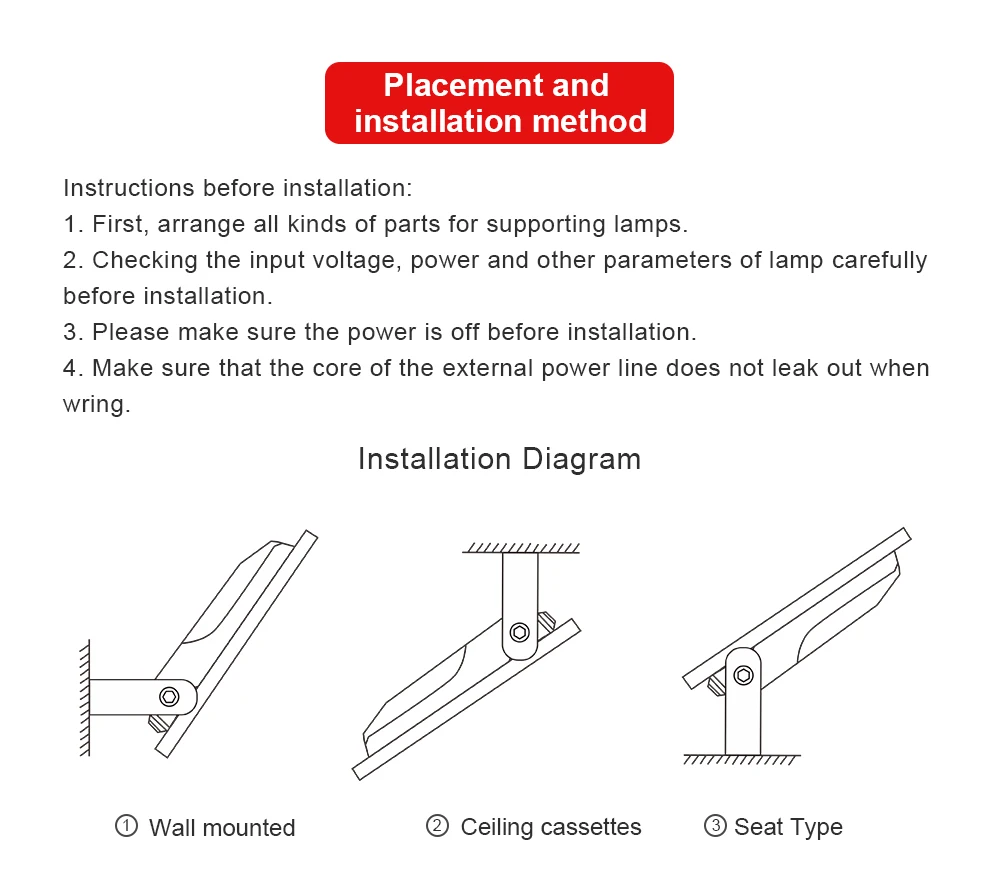 Placement and installation method

Instructions before installation:
1. First, arrange all kinds of parts for supporting lamps.
2. Checking the input voltage, power and other parameters of lamp carefully before installation.
3. Please make sure the power is off before installation.
4. Make sure that the core of the external power line does not leak out when wring.

Installation Diagram

① Wall mounted

② Ceiling cassettes

③ Seat Type