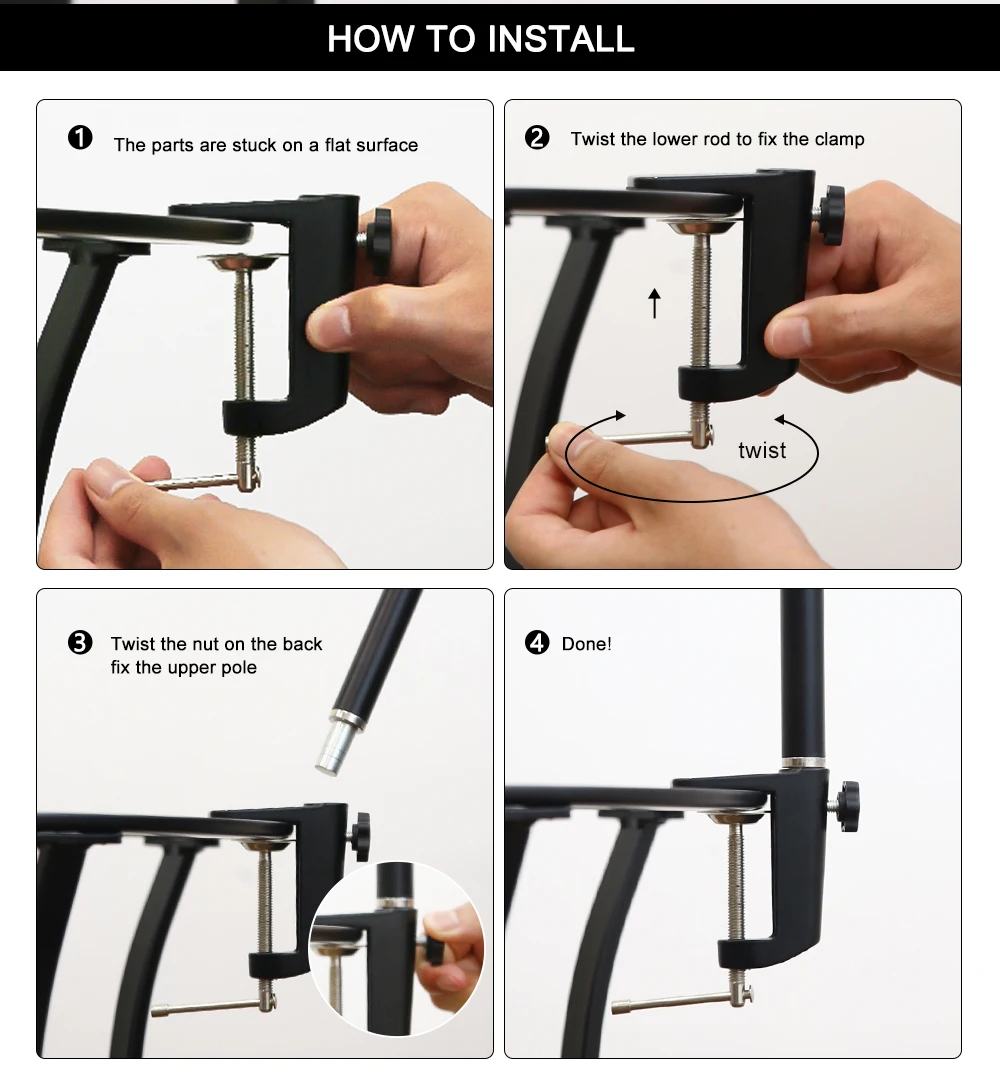 HOW TO INSTALL

❶ The parts are stuck on a flat surface

❷ Twist the lower rod to fix the clamp

twist

❸ Twist the nut on the back fix the upper pole

❹ Done!