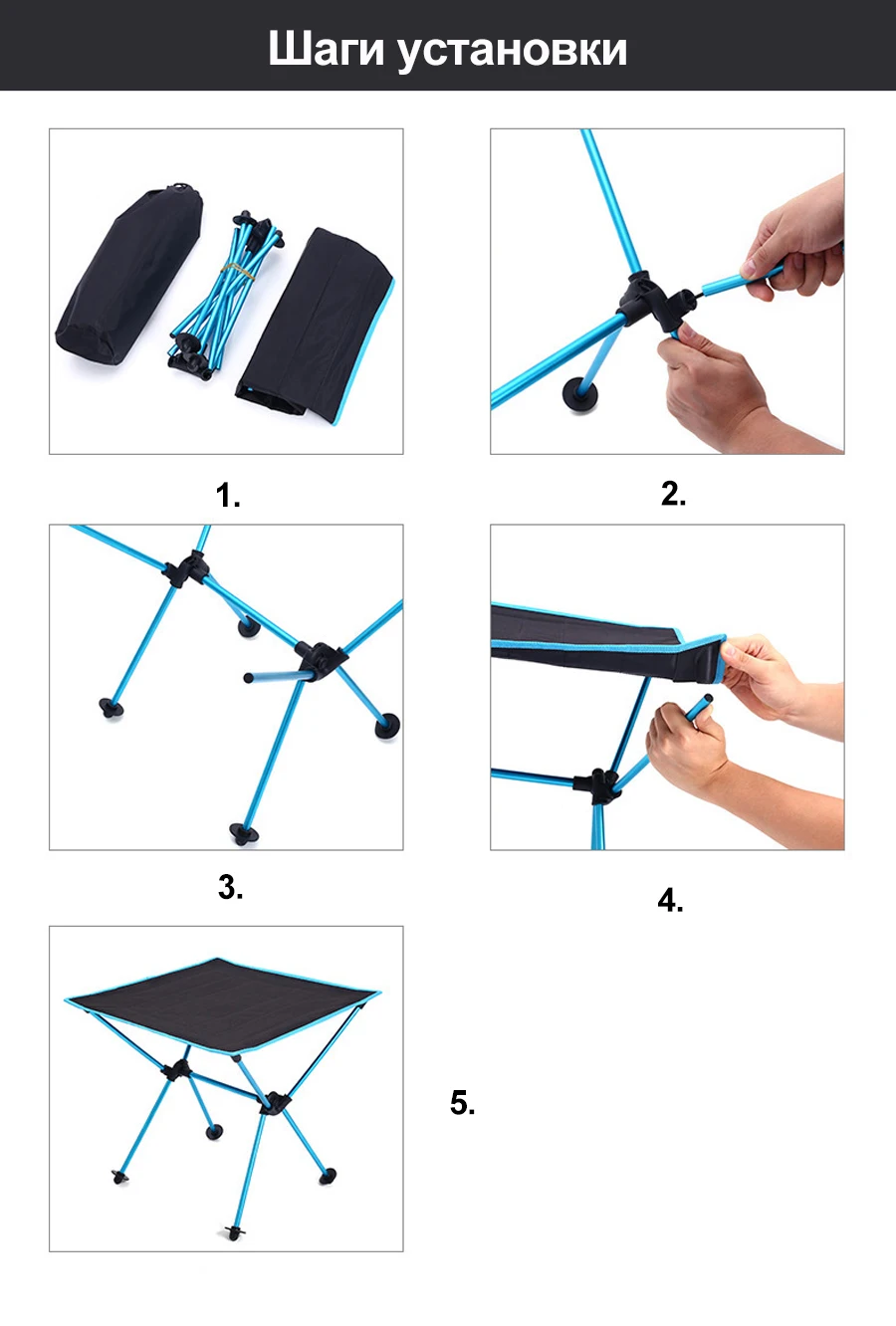 Шаги установки

1.

2.

3.

4.

5.