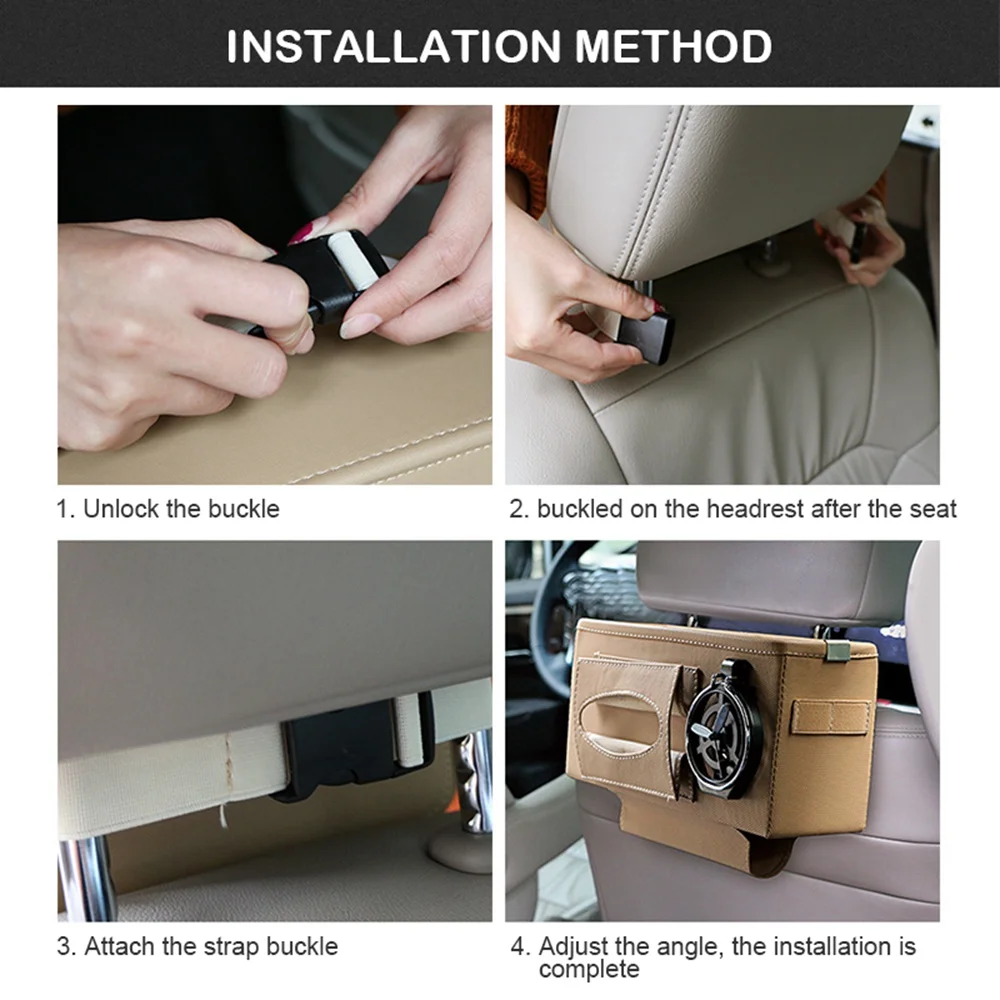 INSTALLATION METHOD

1. Unlock the buckle

2. buckled on the headrest after the seat

3. Attach the strap buckle

4. Adjust the angle, the installation is complete