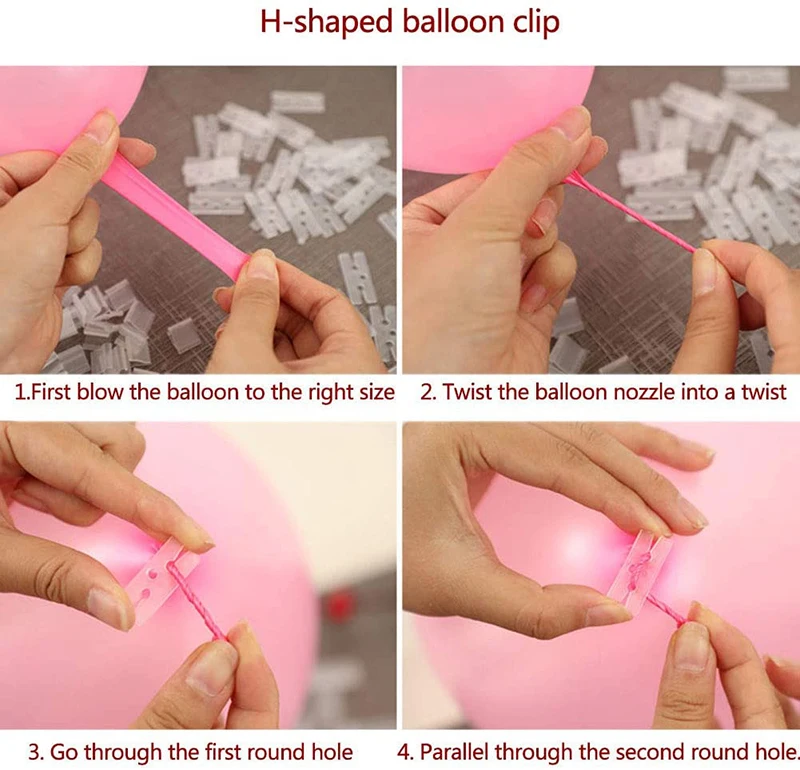 H-shaped balloon clip

1.First blow the balloon to the right size

2. Twist the balloon nozzle into a twist

3. Go through the first round hole

4. Parallel through the second round hole.