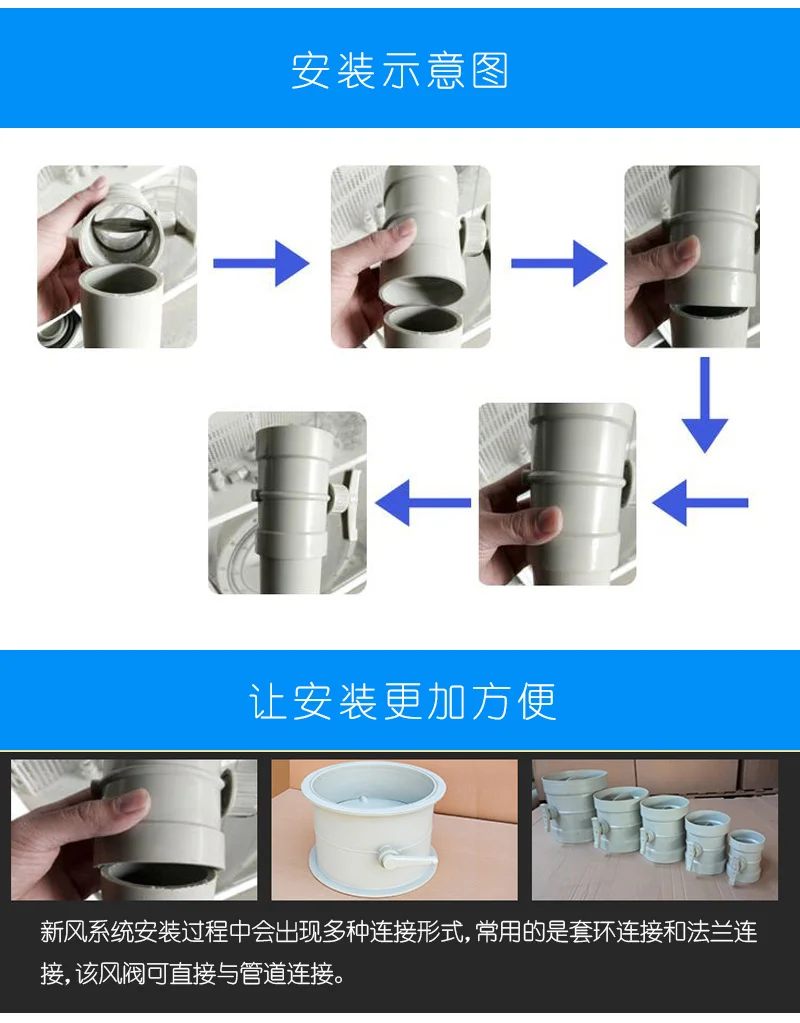 安装示意图

让安装更加方便

新风系统安装过程中会出现多种连接形式,常用的是套环连接和法兰连接,该风阀可直接与管道连接。