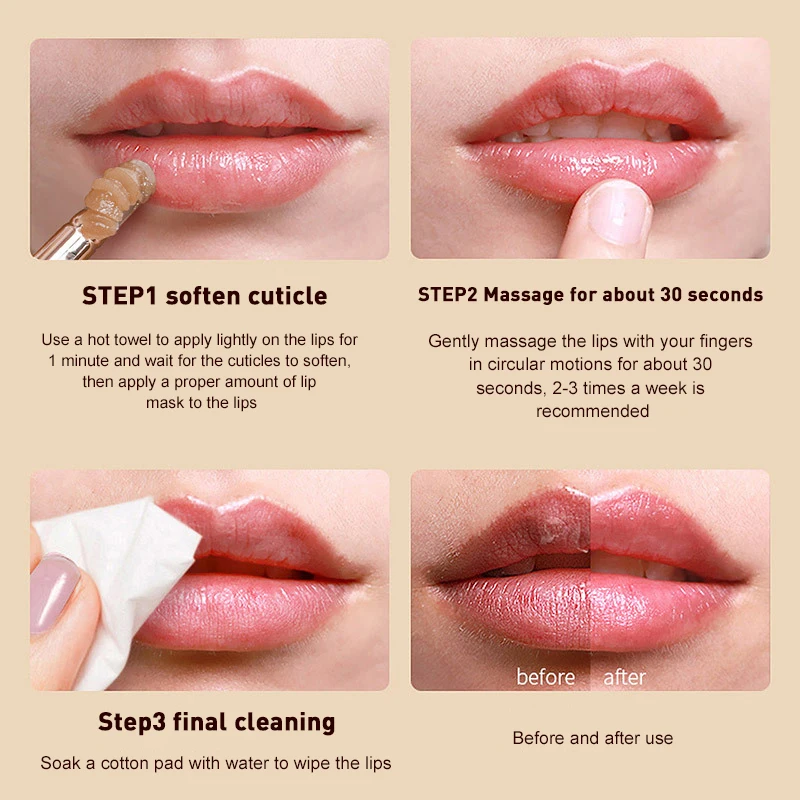 STEP1 soften cuticle

Use a hot towel to apply lightly on the lips for 1 minute and wait for the cuticles to soften, then apply a proper amount of lip mask to the lips

STEP2 Massage for about 30 seconds

Gently massage the lips with your fingers in circular motions for about 30 seconds, 2-3 times a week is recommended

Step3 final cleaning

Soak a cotton pad with water to wipe the lips

before after

Before and after use