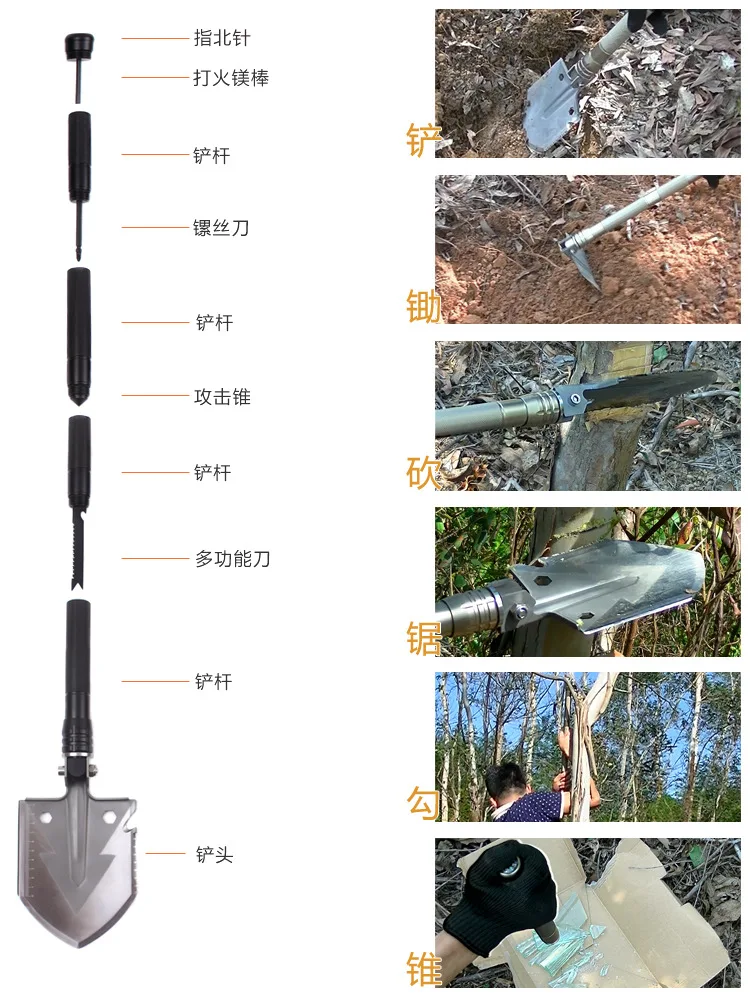 指北针
打火镁棒
铲杆
镙丝刀
铲杆
攻击锥
铲杆
多功能刀
铲杆
铲头

铲
锄
砍
锯
勾
锥