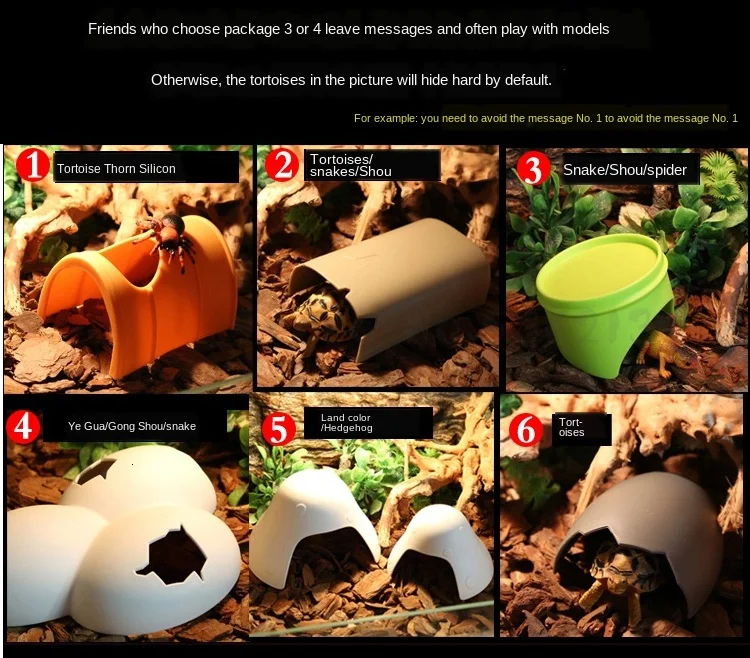 Friends who choose package 3 or 4 leave messages and often play with models

Otherwise, the tortoises in the picture will hide hard by default.

For example: you need to avoid the message No. 1 to avoid the message No. 1

1 Tortoise Thorn Silicon

2 Tortoises/ snakes/Shou

3 Snake/Shou/spider

4 Ye Gua/Gong Shou/snake

5 Land color /Hedgehog

6 Tortoises